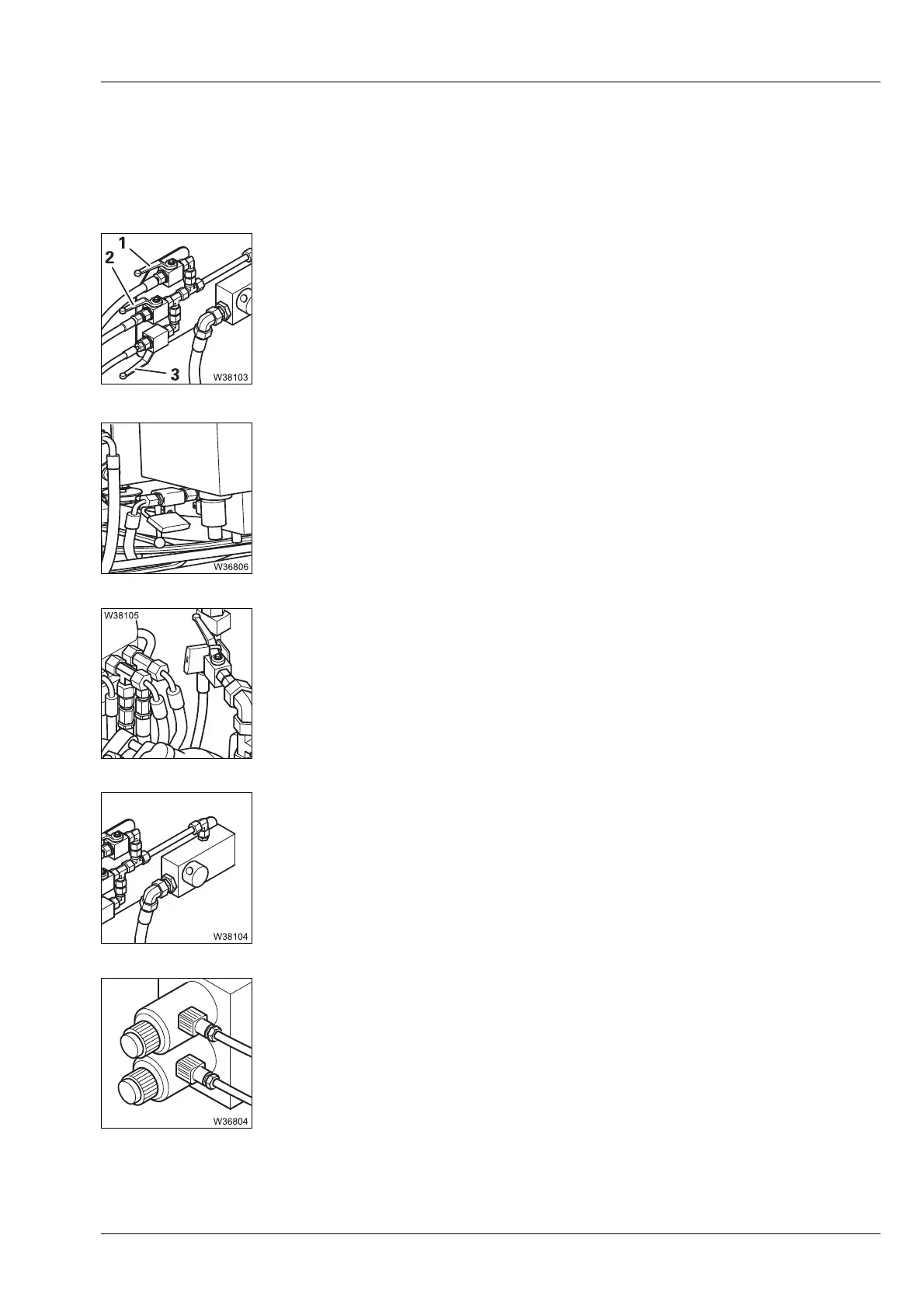 1
2
3
W38103

W36806

W38105

W38104

W36804