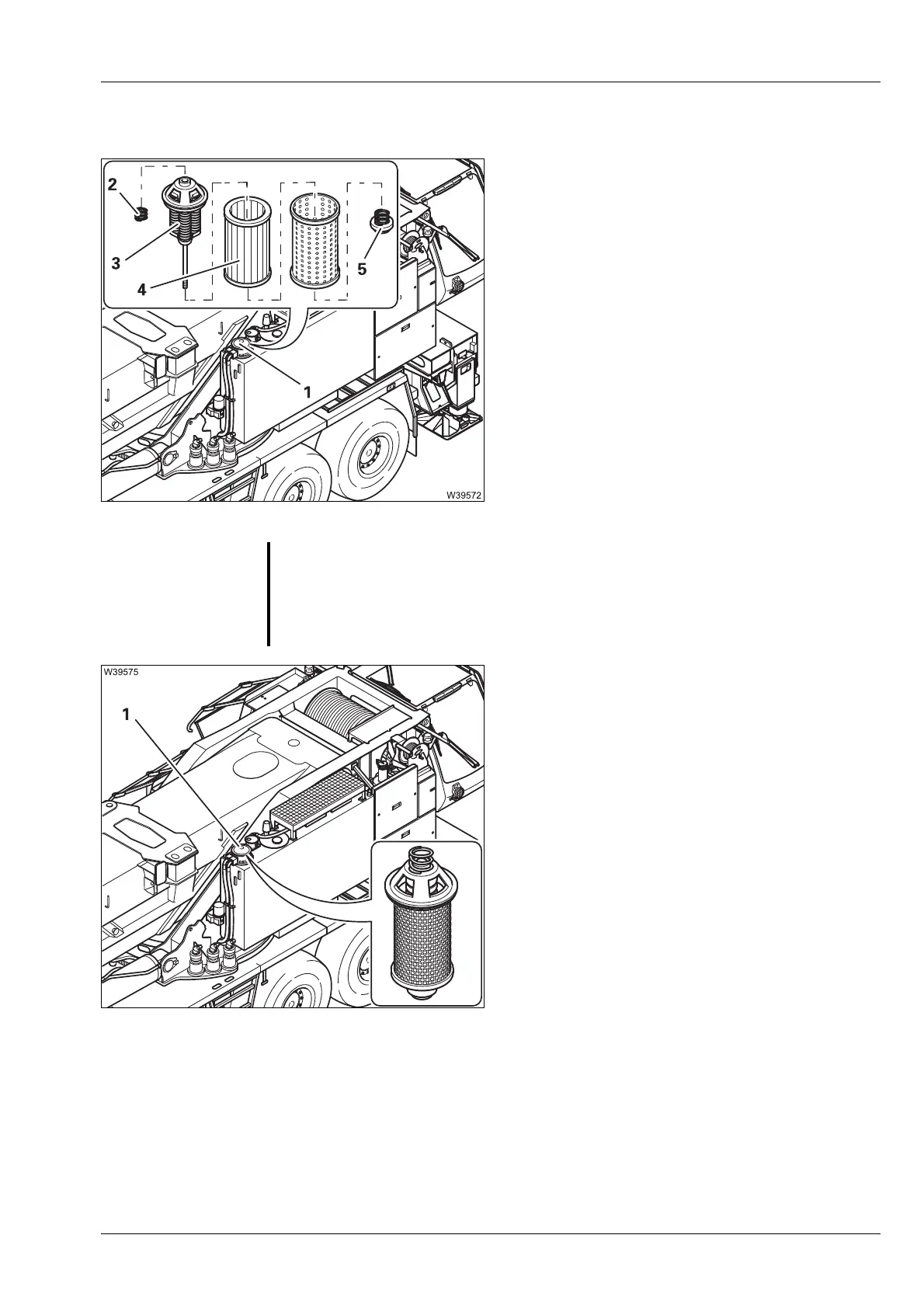 2

3

4

5

1

W39572

W39575

1