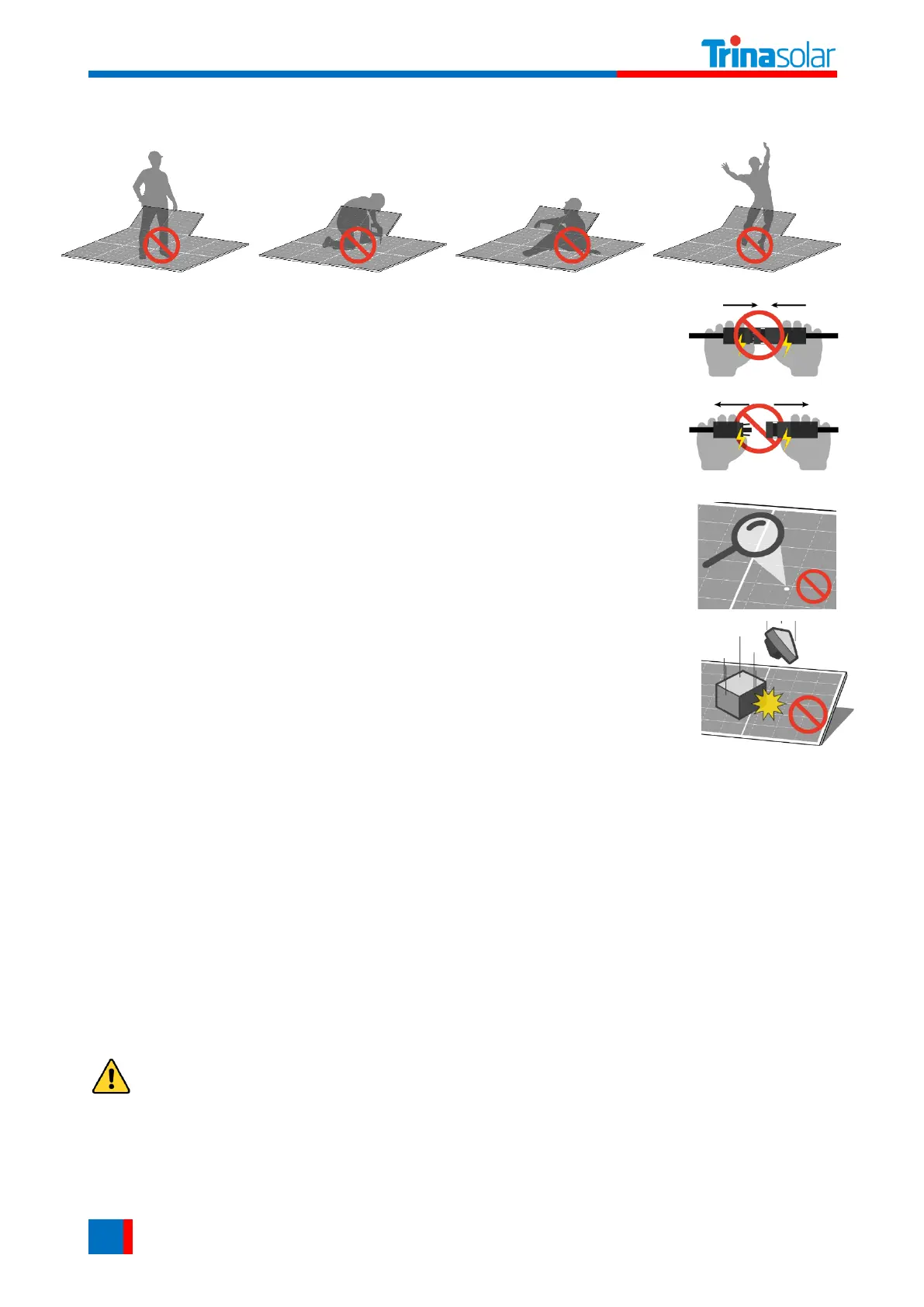 Trinasolar