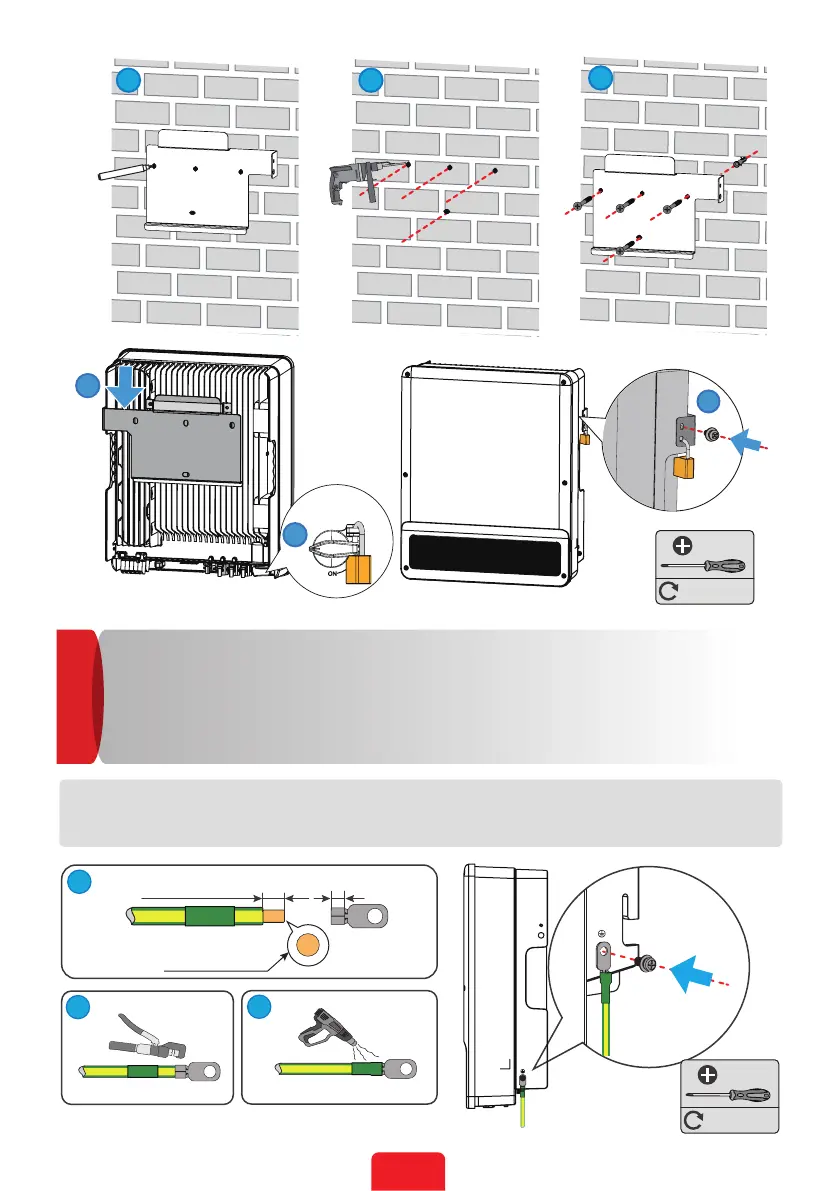 ON