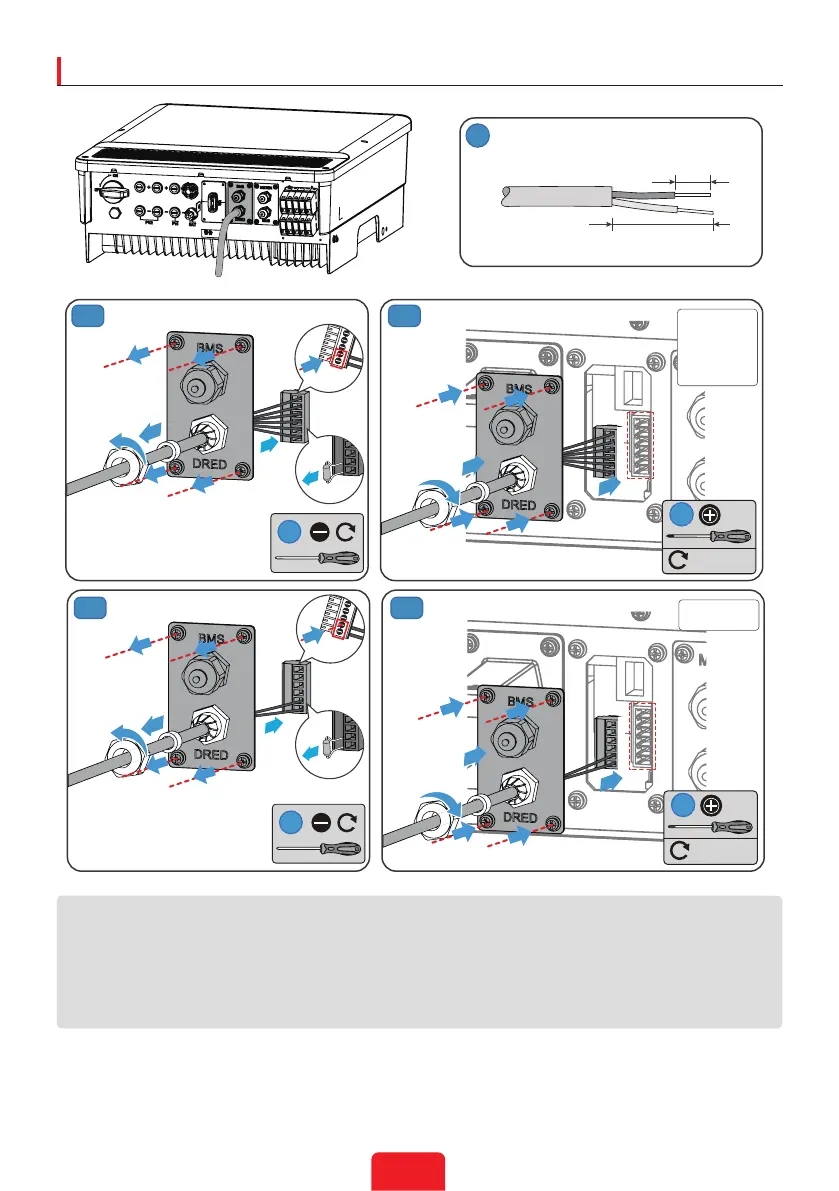 BMS

DRED

BMS

DRED

BMS

DRED

BMS

DRED