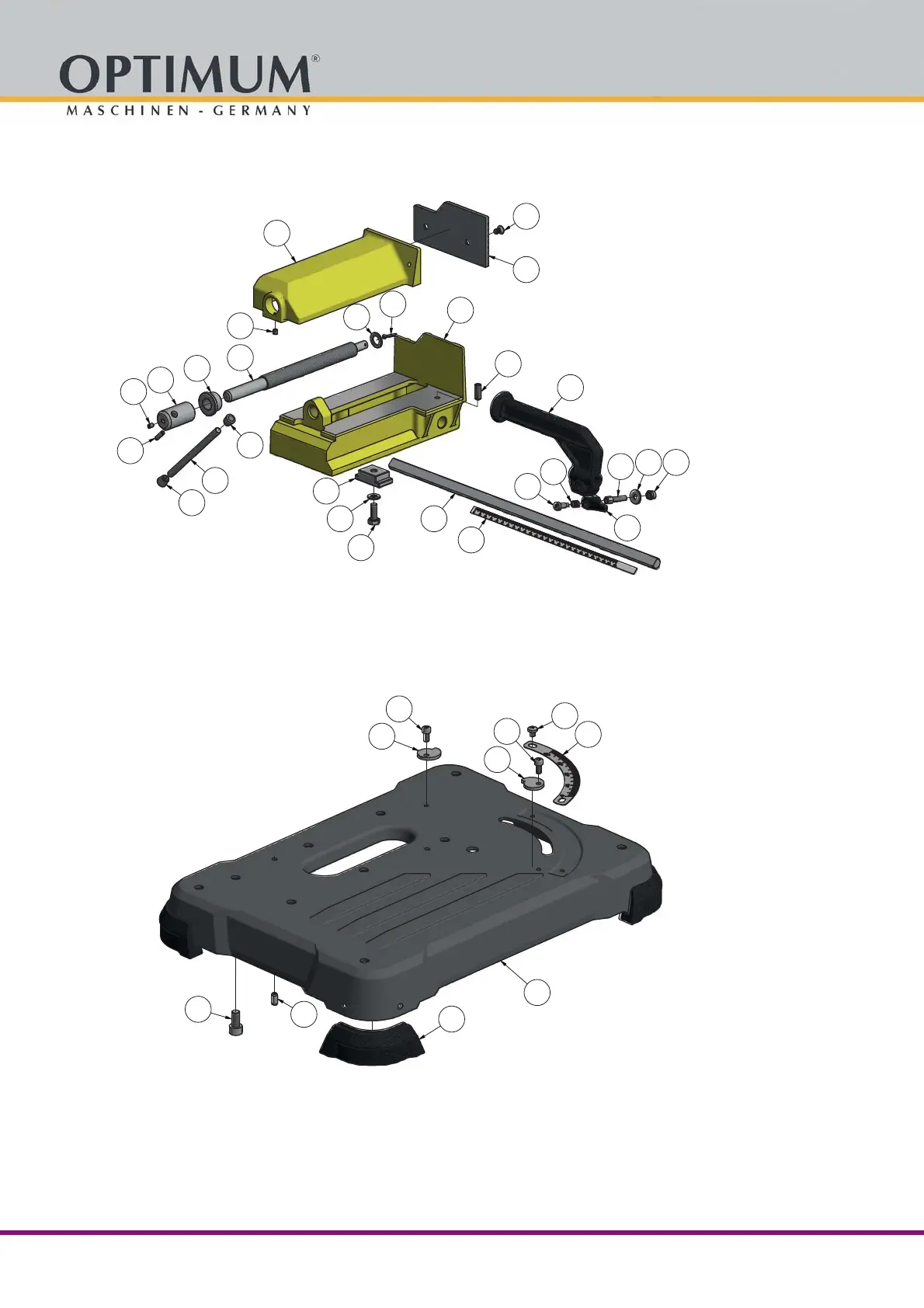 OPTIMUM®
MASCHINEN - GERMANY