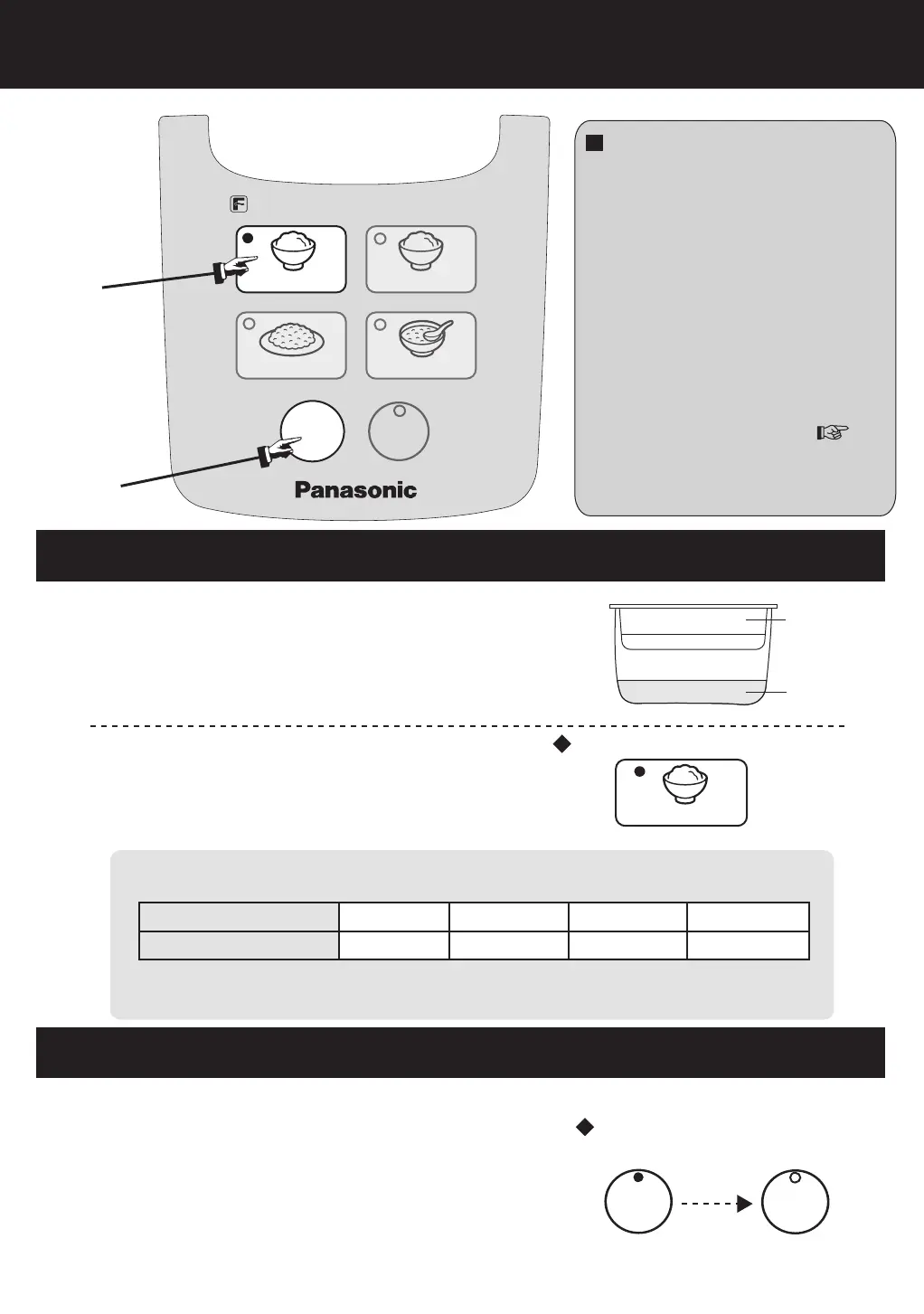 Panasonic