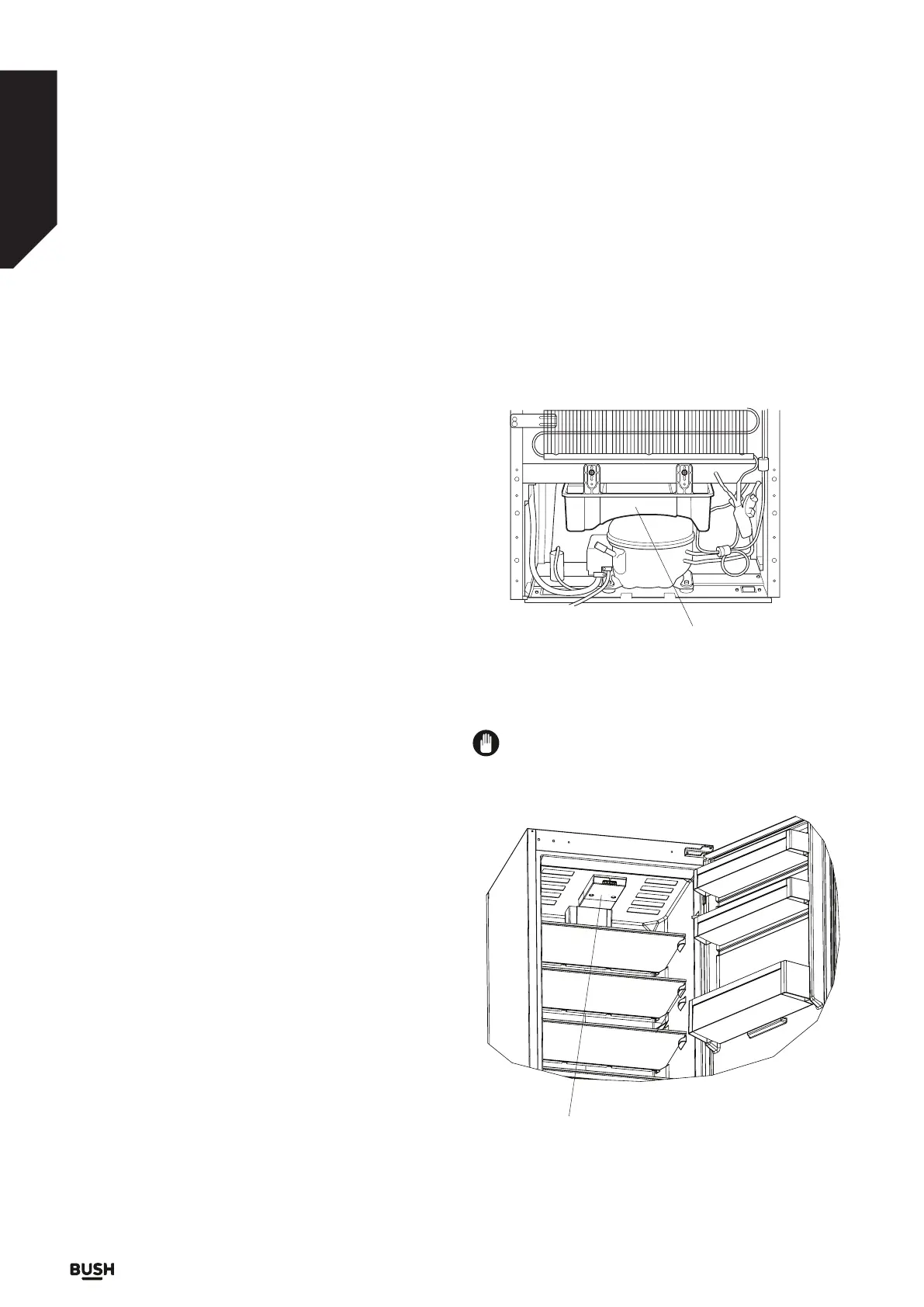 BUSH