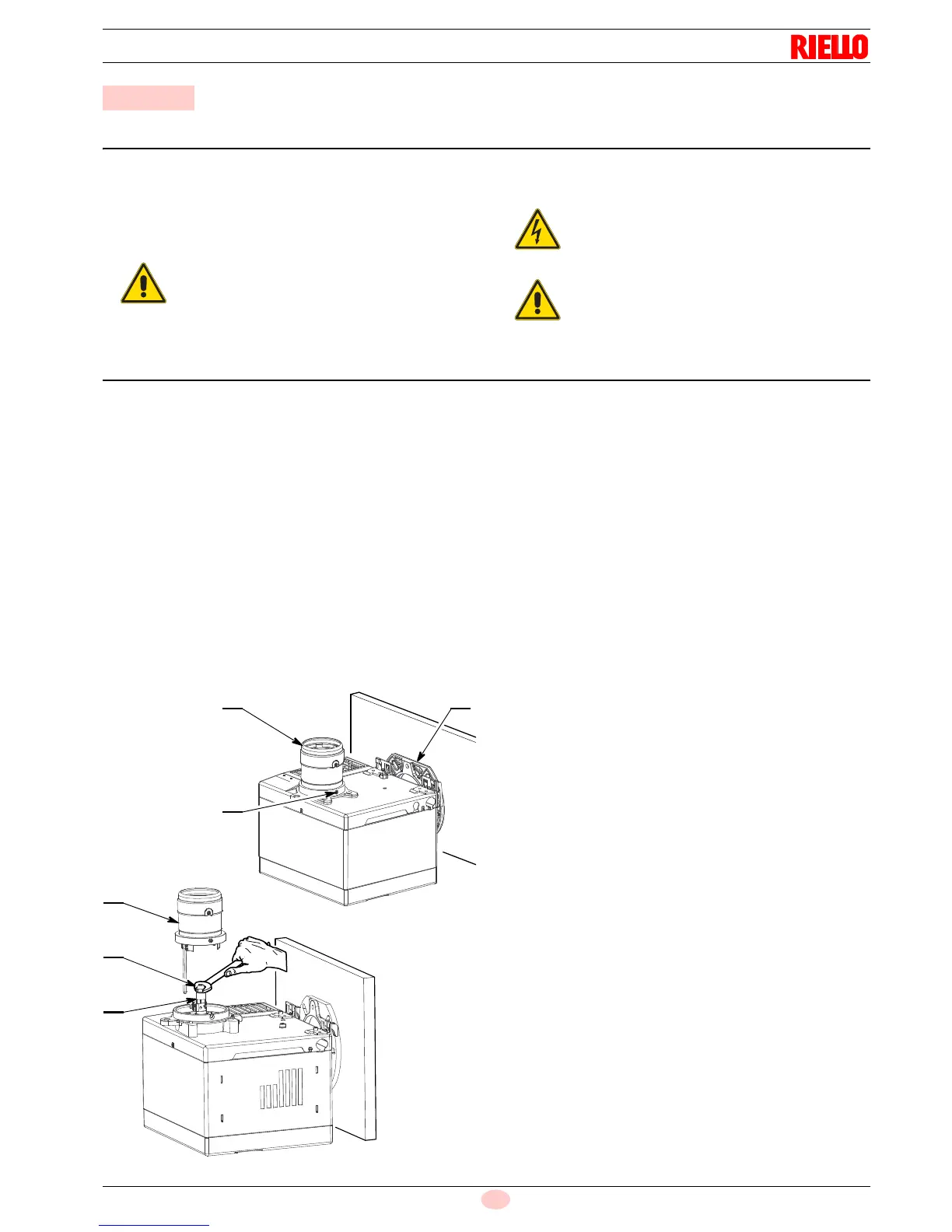 RIELLO