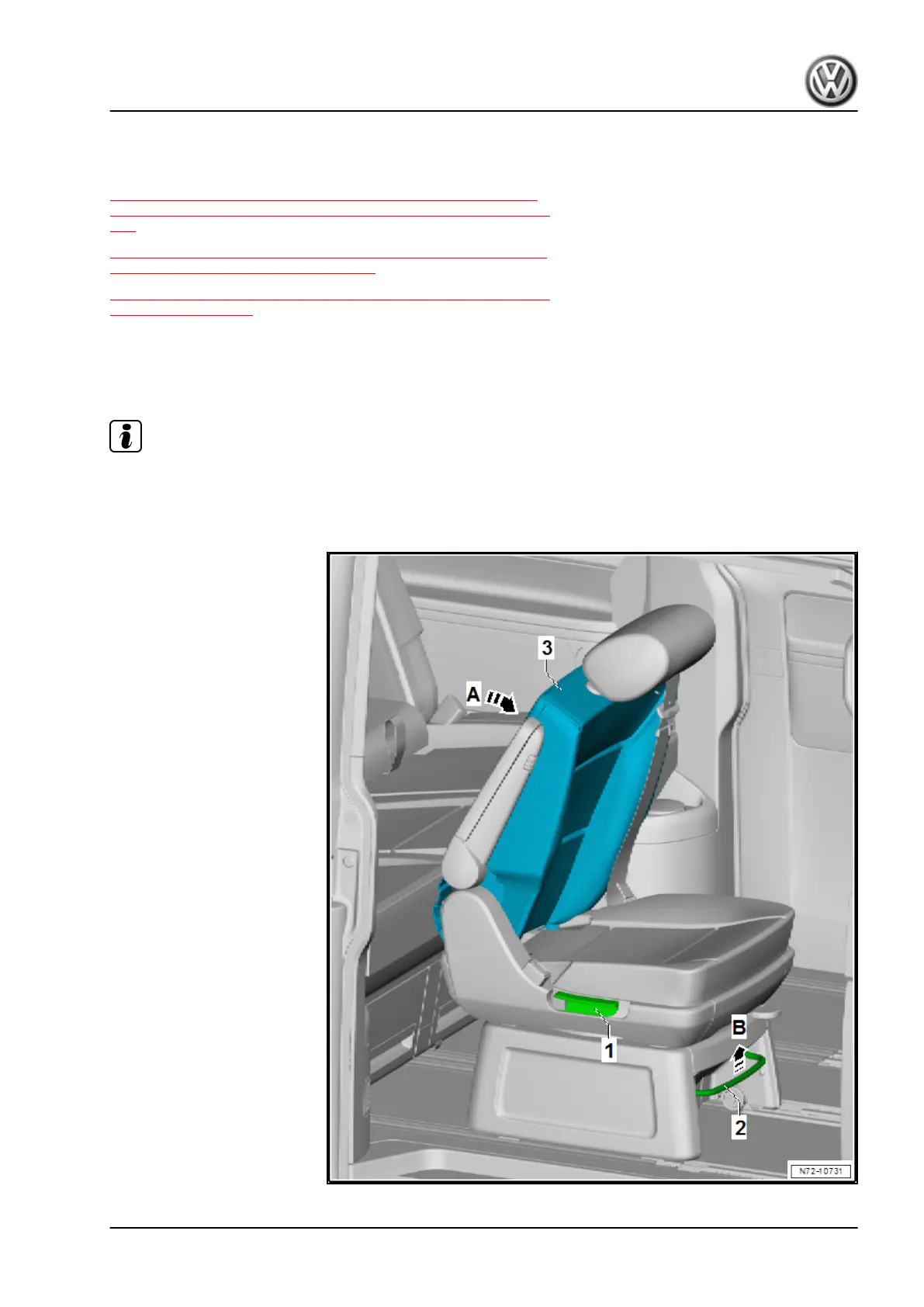 3

A

1

B

2

N72-10731