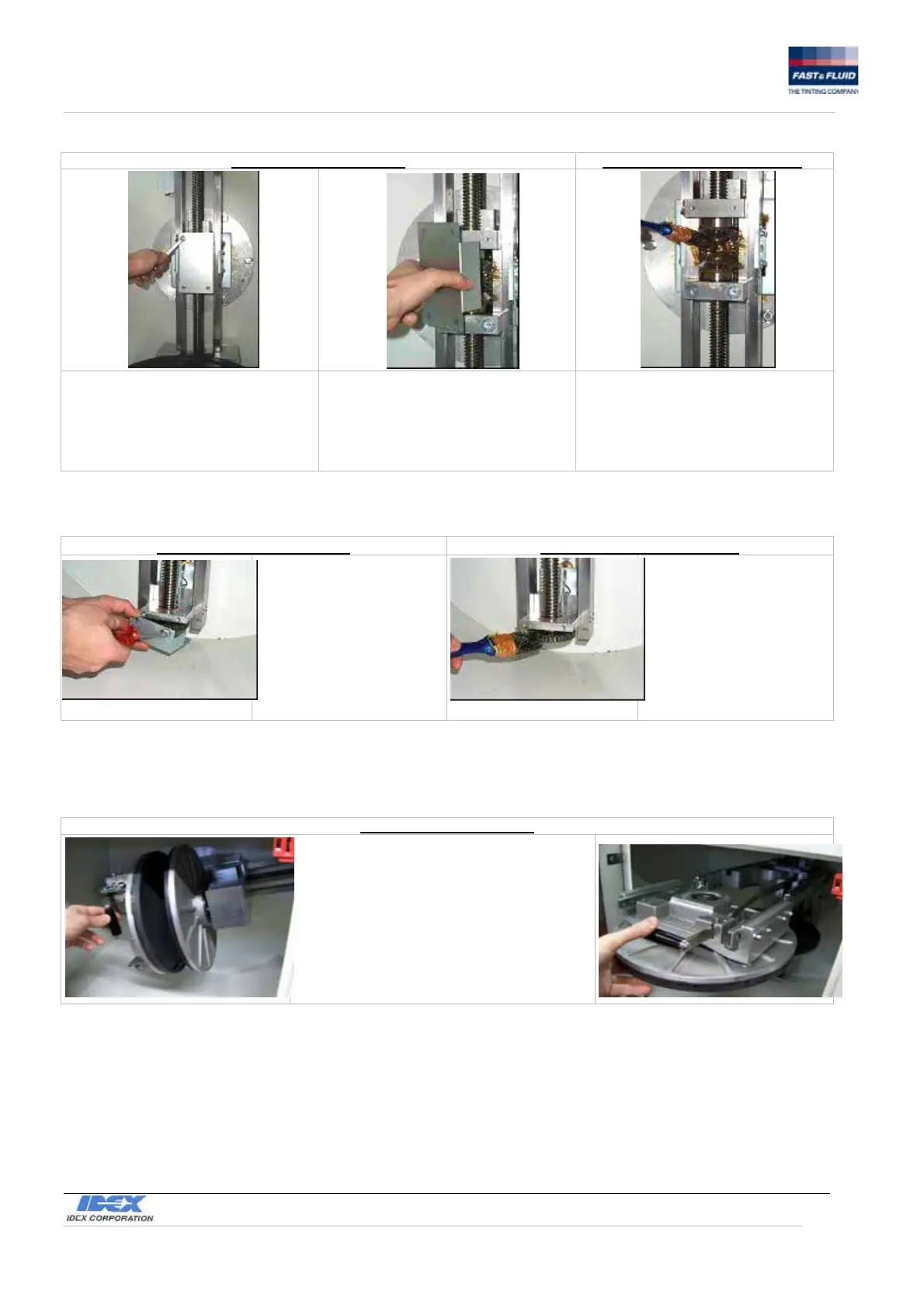 FAST & FLUID
THE TINTING COMPANY

IDEX
IDEX CORPORATION