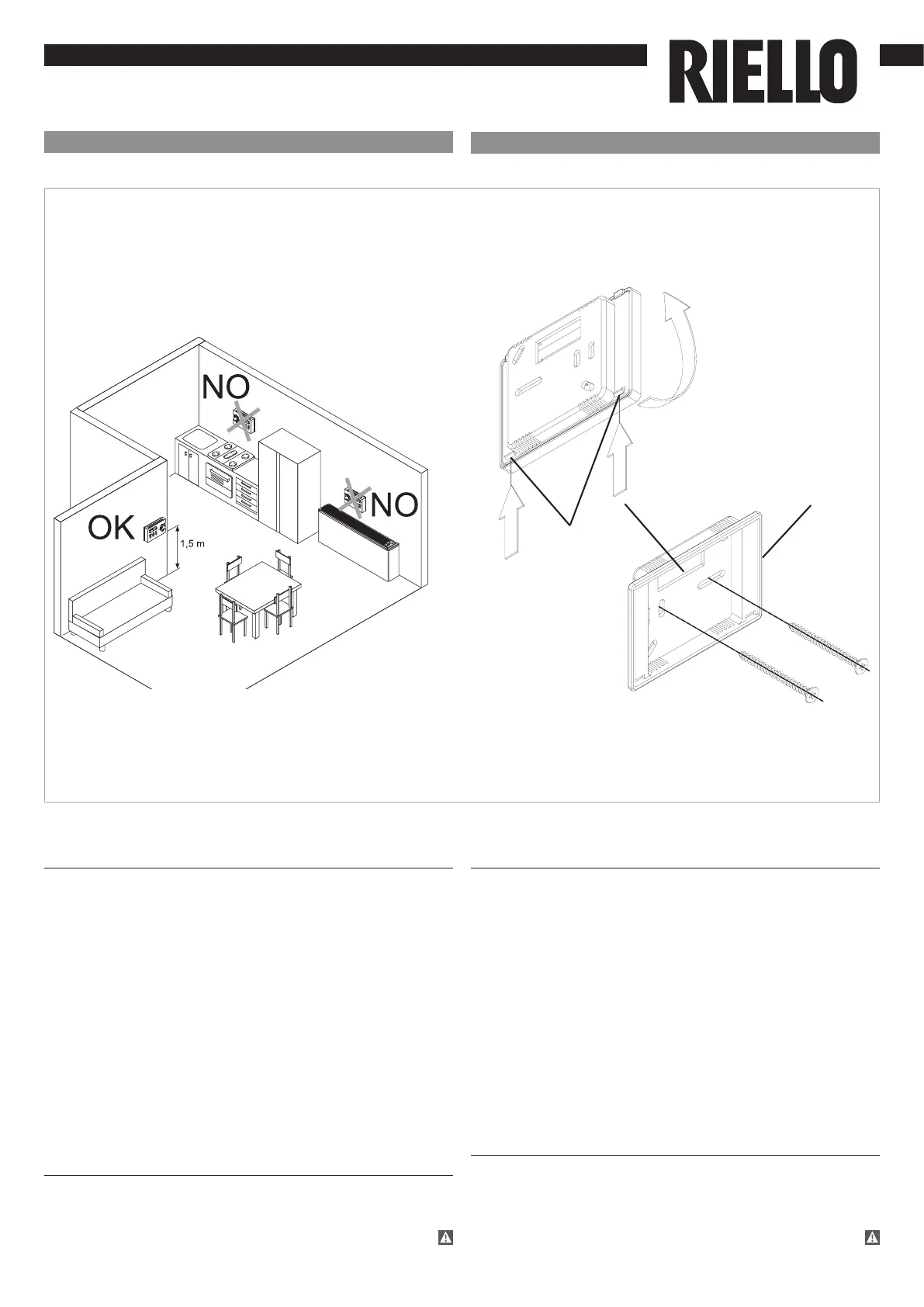 RIELLO

NO

NO

OK

1,5 m