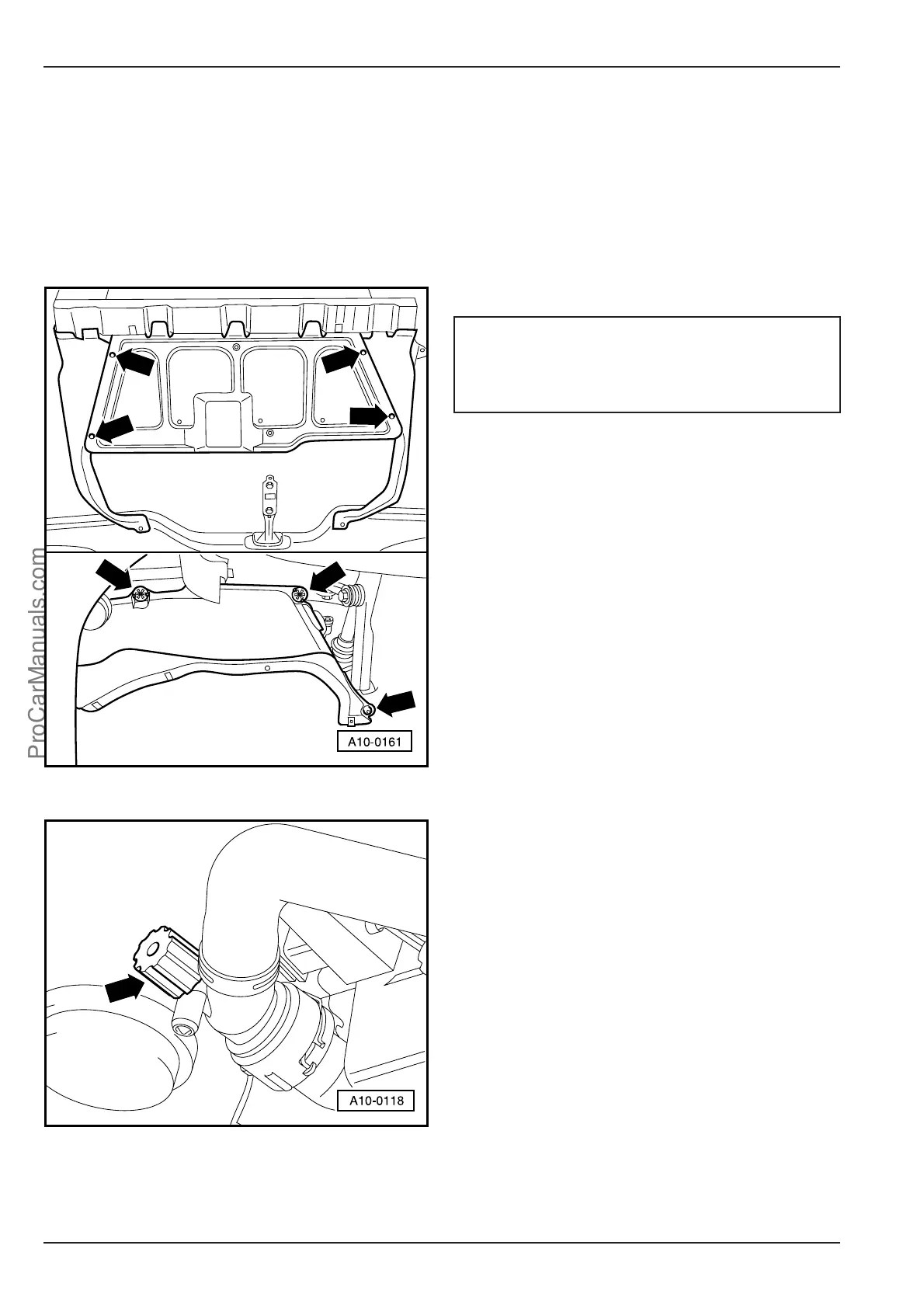 ProCarManuals.com

A10-0161

A10-0118