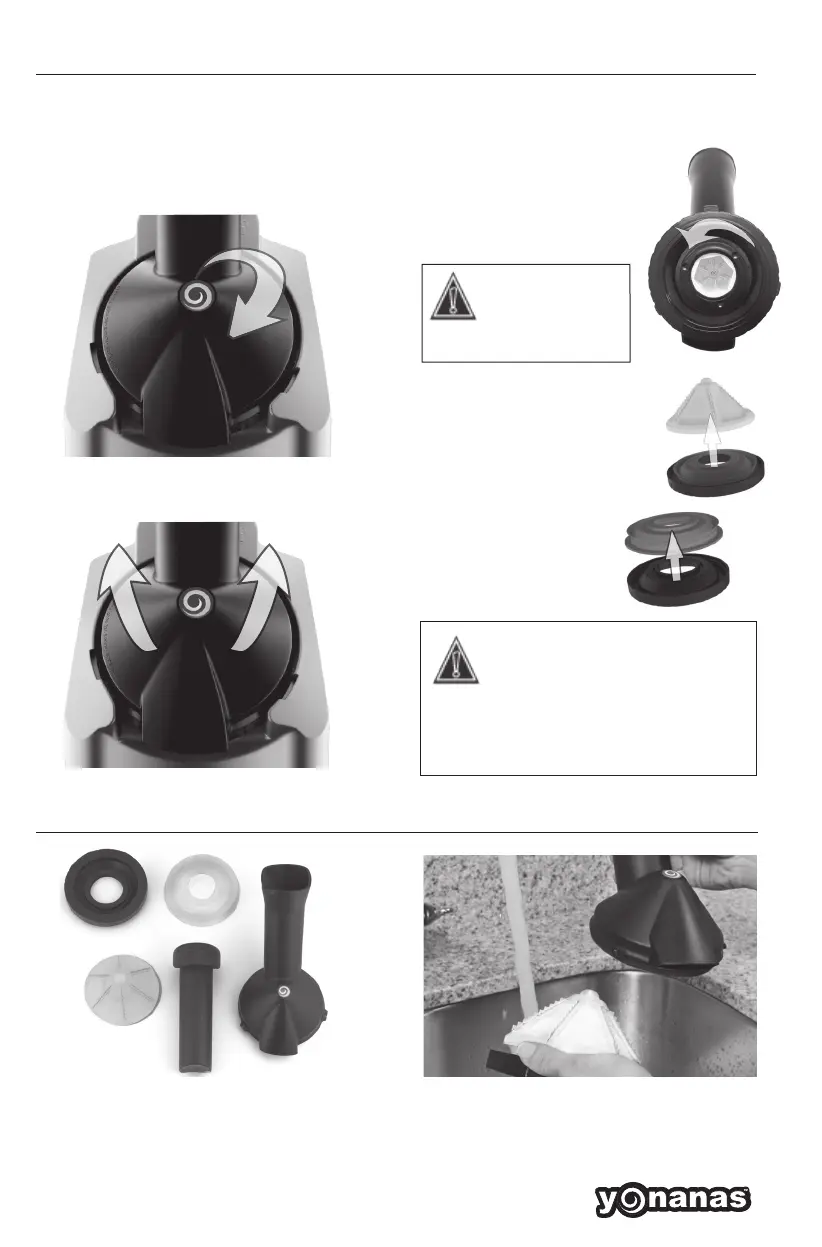 yonanas™