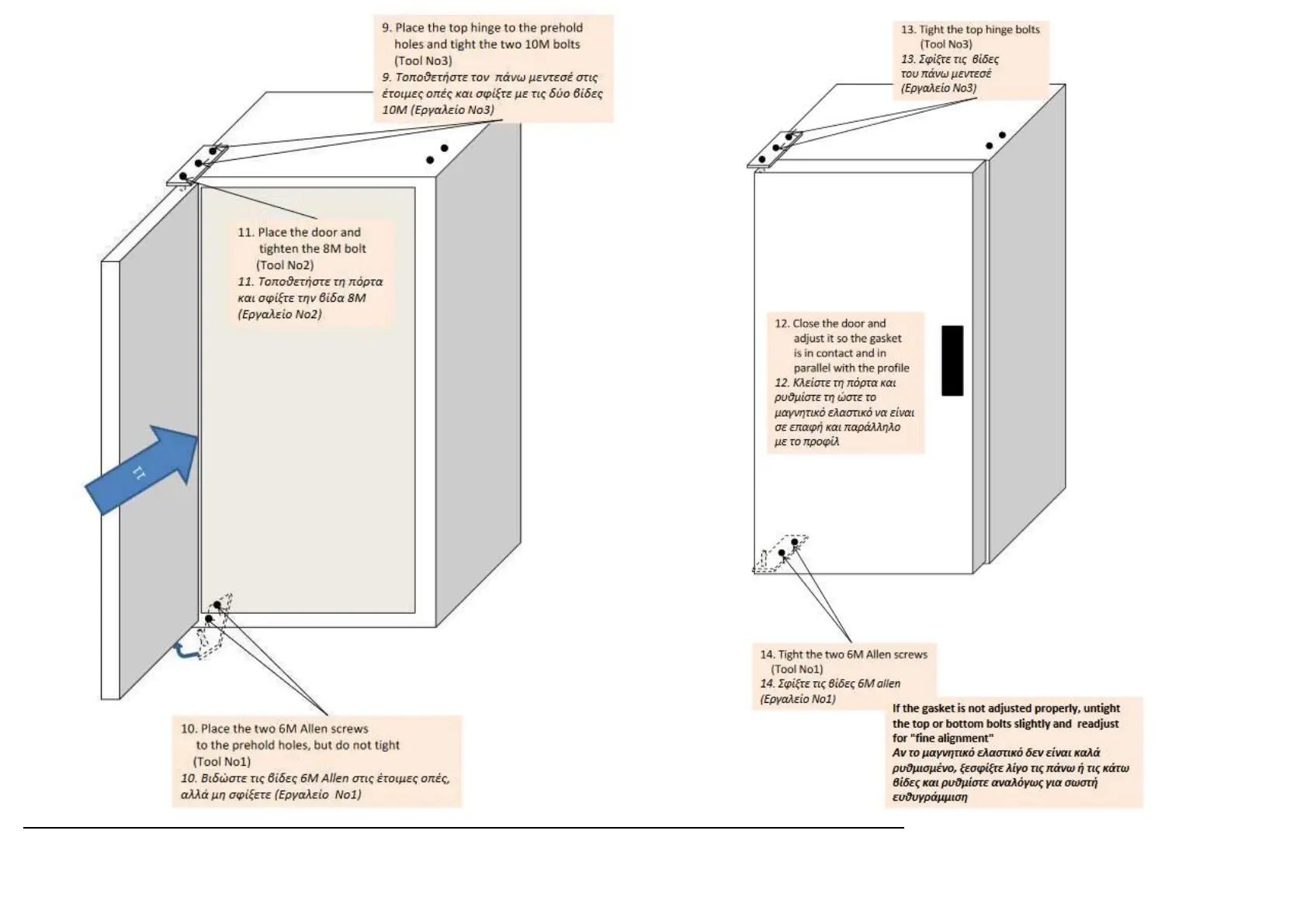 9. Place the top hinge to the prehold holes and tight the two 10M bolts (Tool No3)
9. Τοποθετήστε τον πάνω μεντεσέ στις έτοιμες οπές και σφίξτε με τις δύο βίδες 10M (Εργαλείο No3)

11. Place the door and tighten the 8M bolt (Tool No2)
11. Τοποθετήστε τη πόρτα και σφίξτε την βίδα 8M (Εργαλείο No2)

11

10. Place the two 6M Allen screws to the prehold holes, but do not tight (Tool No1)
10. Βιδώστε τις βίδες 6M Allen στις έτοιμες οπές, αλλά μη σφίξετε (Εργαλείο No1)

13. Tight the top hinge bolts (Tool No3)
13. Σφίξτε τις βίδες του πάνω μεντεσέ (Εργαλείο No3)

12. Close the door and adjust it so the gasket is in contact and in parallel with the profile
12. Κλείστε τη πόρτα και ρυθμίστε τη ώστε το μαγνητικό ελαστικό να είναι σε επαφή και παράλληλο με το προφίλ

14. Tight the two 6M Allen screws (Tool No1)
14. Σφίξτε τις βίδες 6M allen (Εργαλείο No1)

If the gasket is not adjusted properly, untight the top or bottom bolts slightly and readjust for "fine alignment"
Αν το μαγνητικό ελαστικό δεν είναι καλά ρυθμισμένο, ξεσφίξτε λίγο τις πάνω ή τις κάτω βίδες και ρυθμίστε αναλόγως για σωστή ευθυγράμμιση