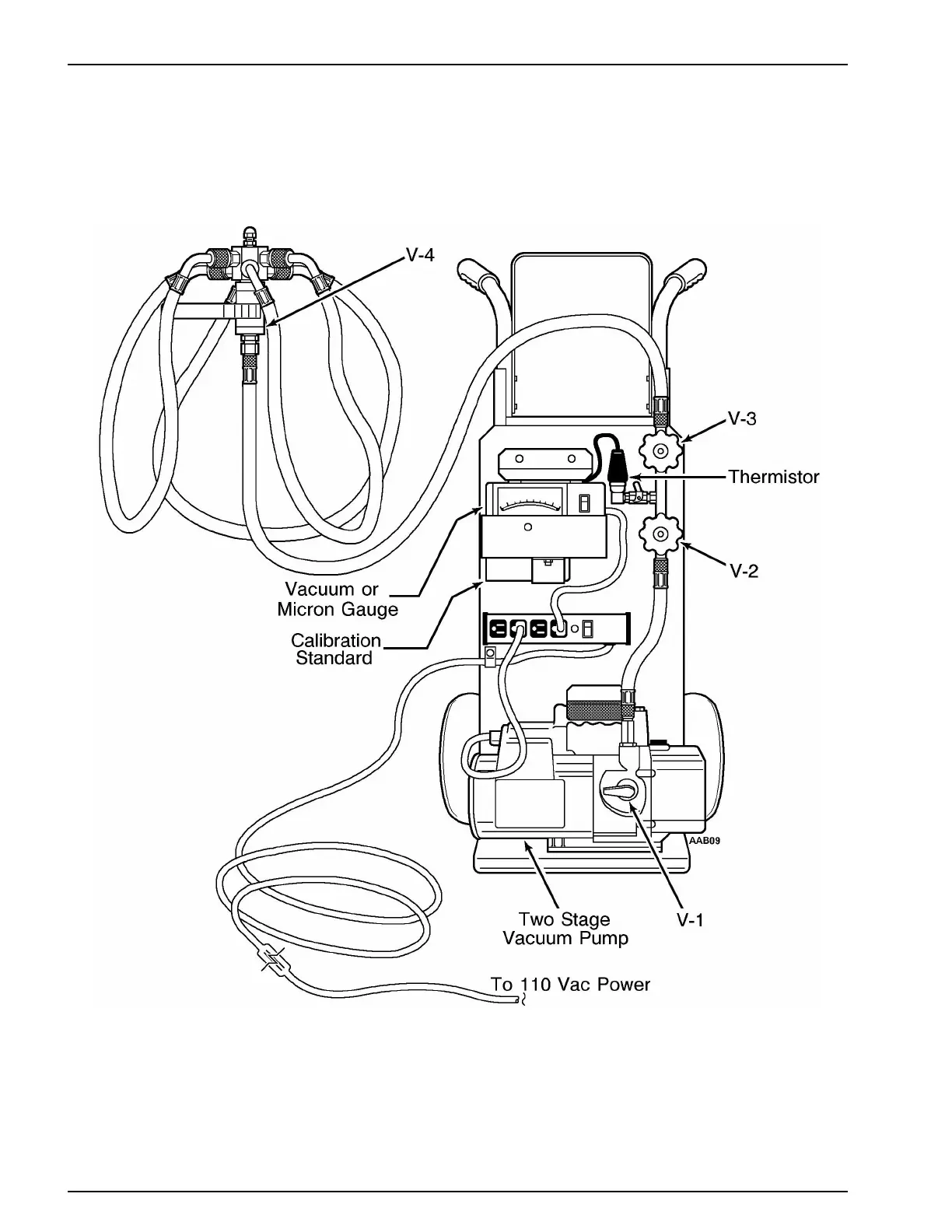 V-4

V-3

Thermistor

V-2

Vacuum or Micron Gauge

Calibration Standard

AAB09

Two Stage Vacuum Pump

V-1

To 110 Vac Power