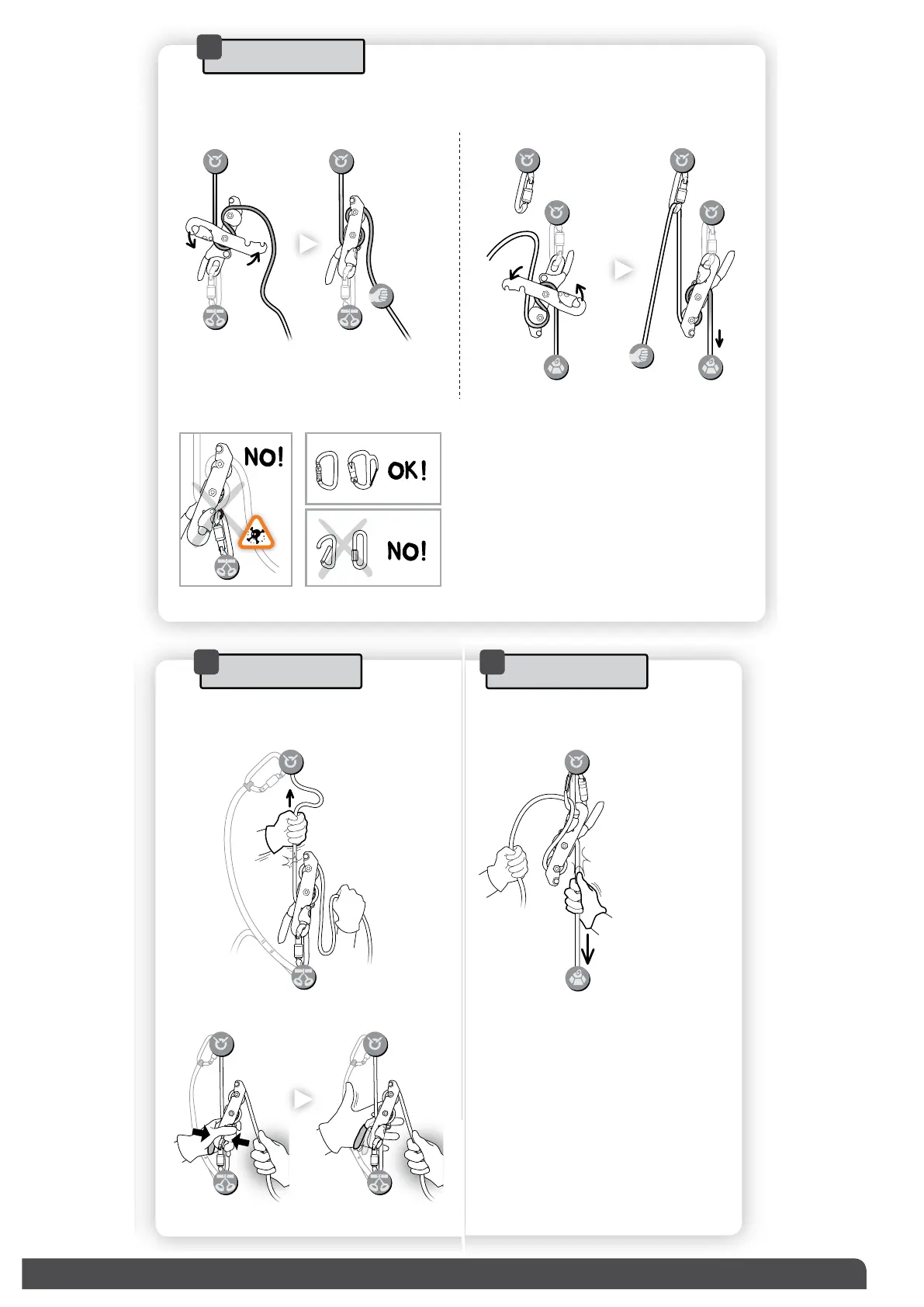 NO!

OK!

NO!