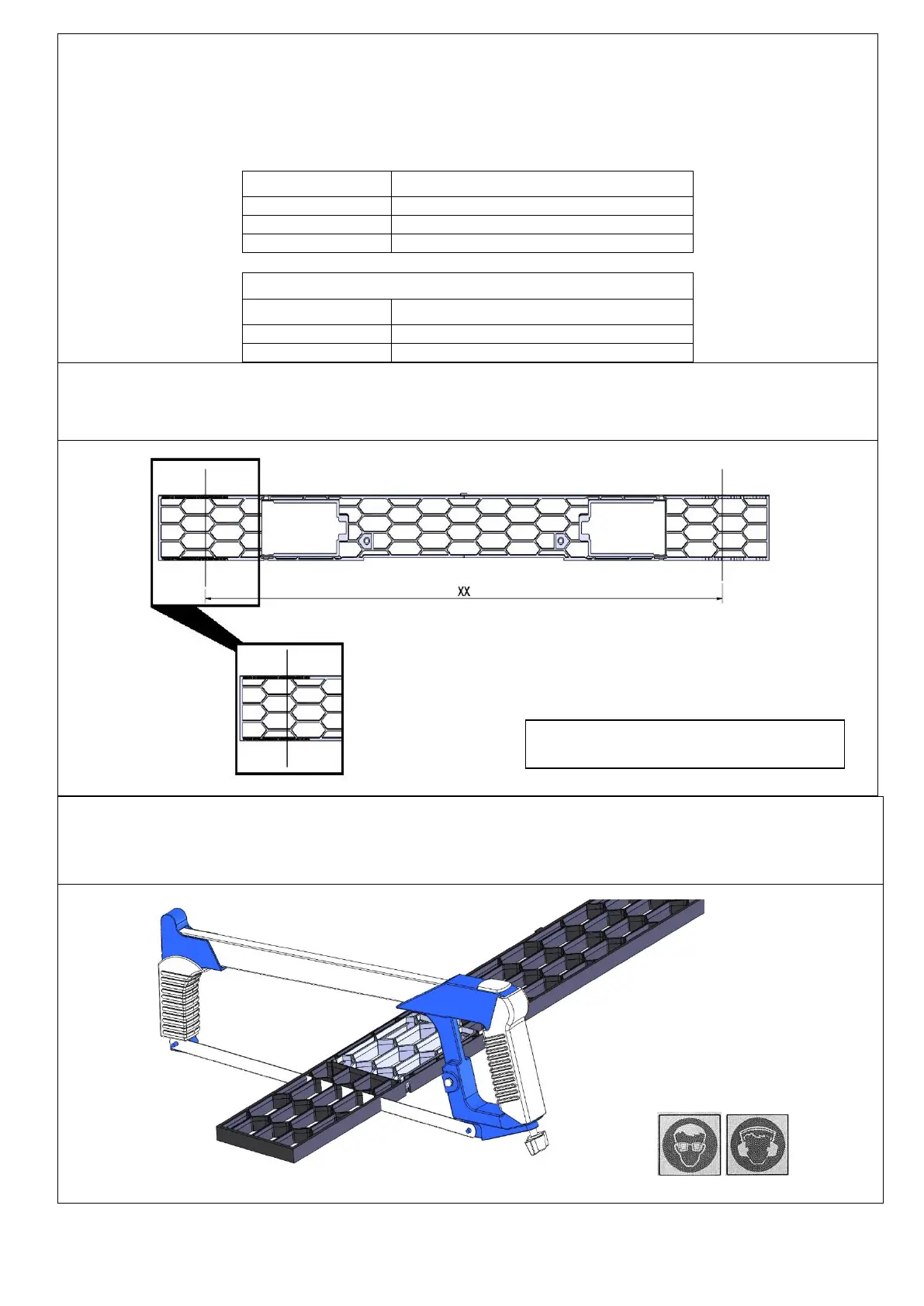 XX