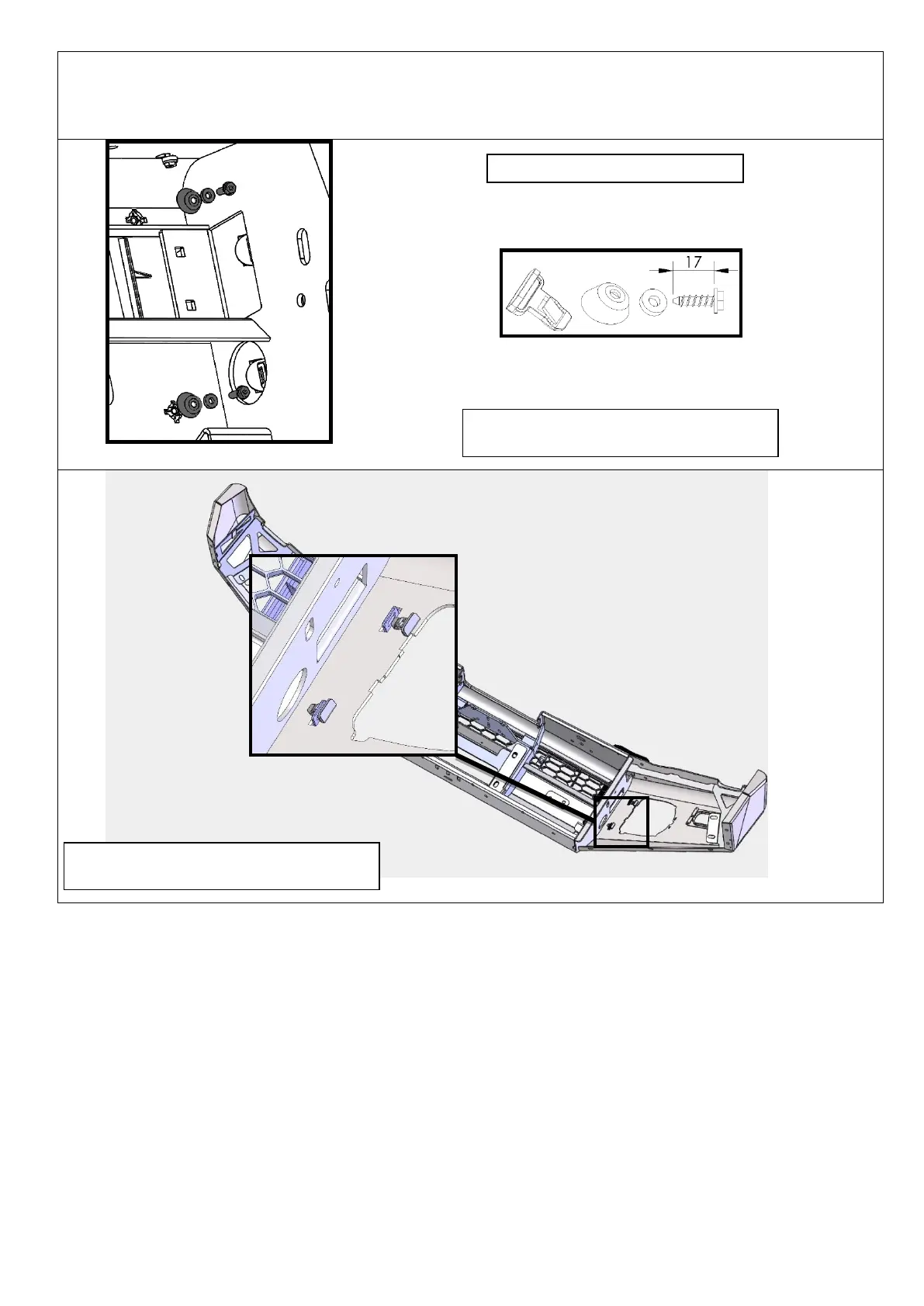 17