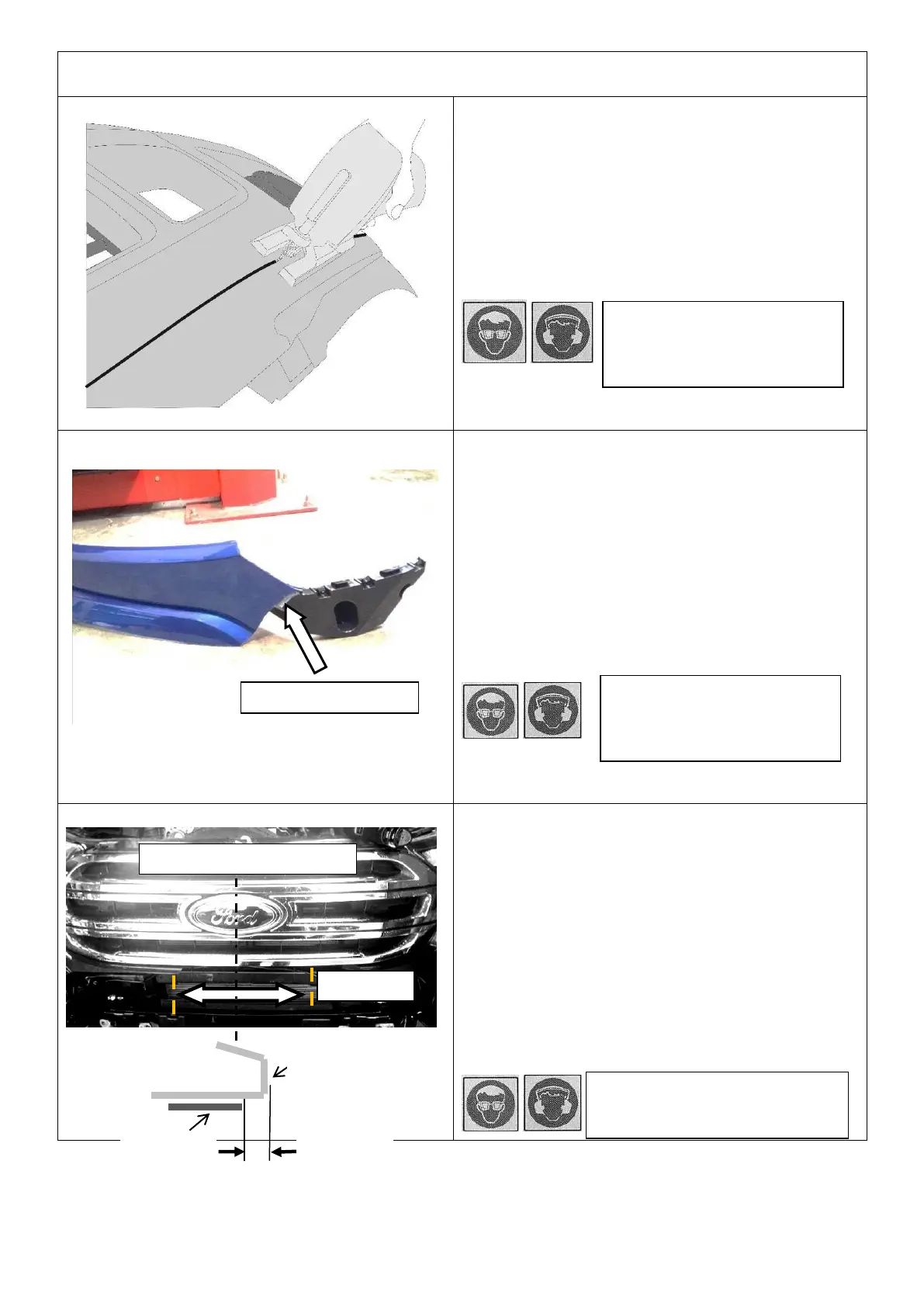 Ford