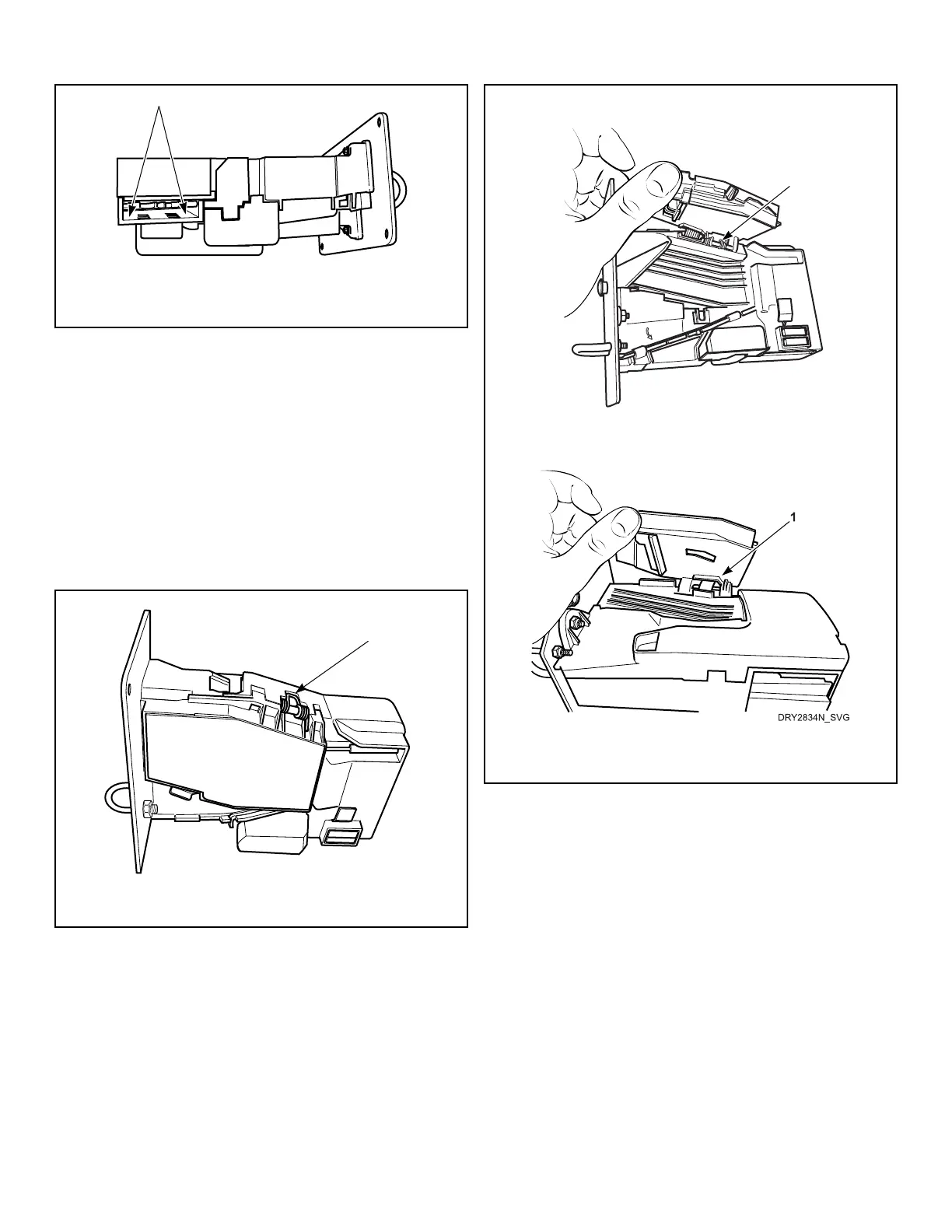 1

DRY2834N_SVG