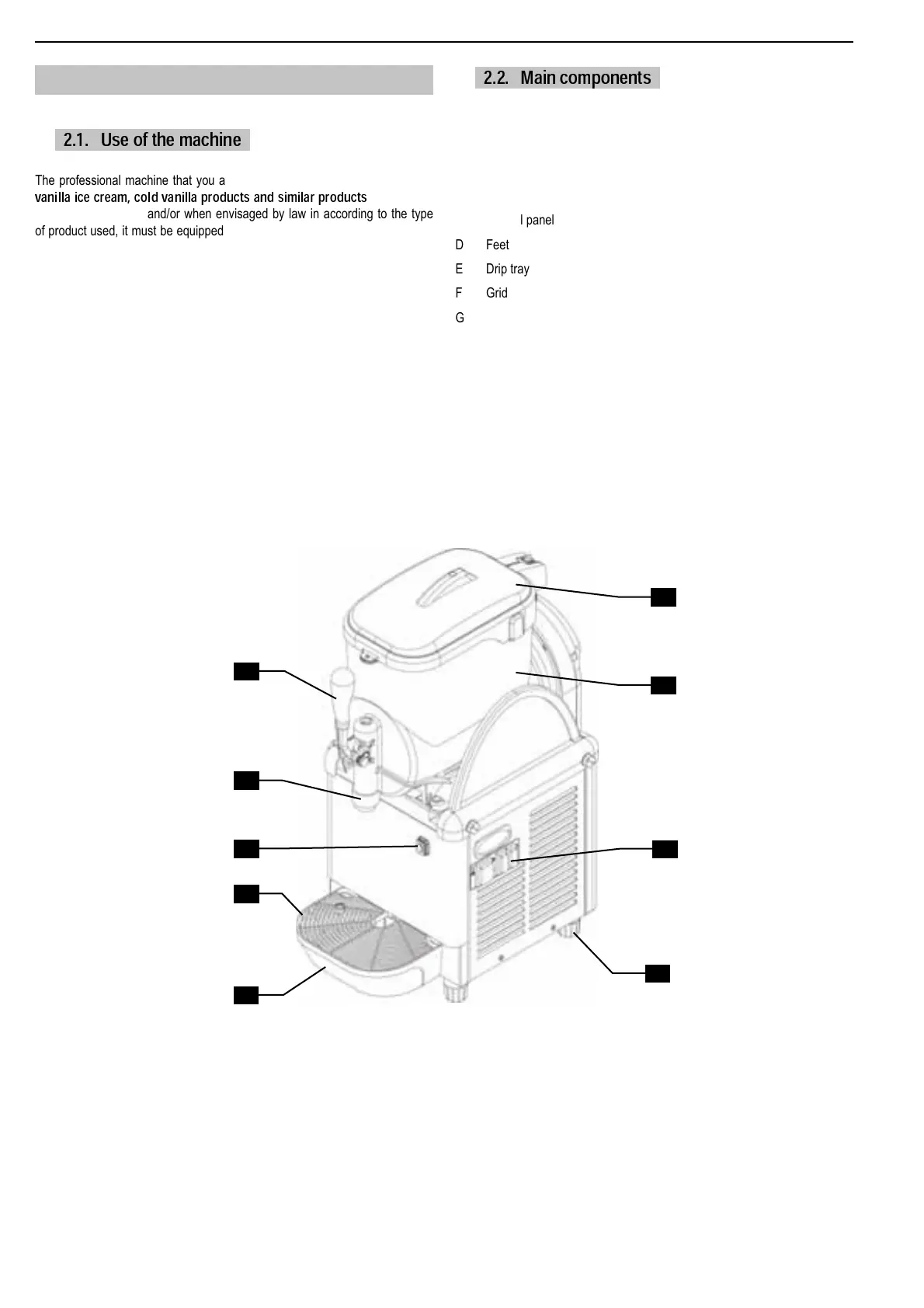 2.1. Use of the machine

The professional machine that you a
vanilla ice cream, cold vanilla products and similar products
and/or when envisaged by law in according to the type of product used, it must be equipped

2.2. Main components

l panel

D Feet

E Drip tray

F Grid

G