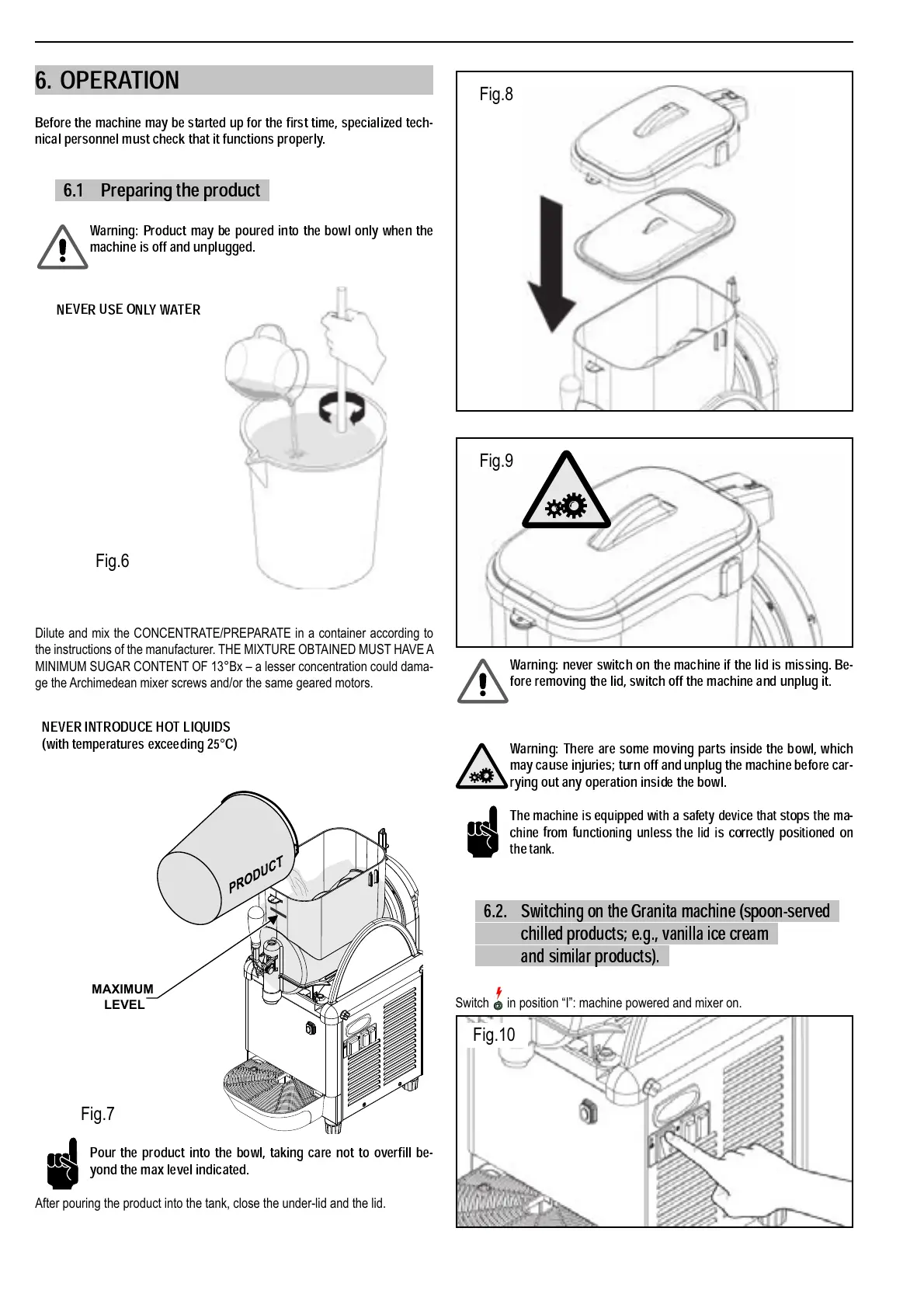 6. OPERATION

Before the machine may be started up for the first time, specialized technical personnel must check that it functions properly.

6.1 Preparing the product

Warning: Product may be poured into the bowl only when the machine is off and unplugged.

NEVER USE ONLY WATER

Fig.6

Dilute and mix the CONCENTRATE/PREPARATE in a container according to the instructions of the manufacturer. THE MIXTURE OBTAINED MUST HAVE A MINIMUM SUGAR CONTENT OF 13°Bx – a lesser concentration could damage the Archimedean mixer screws and/or the same geared motors.

NEVER INTRODUCE HOT LIQUIDS
(with temperatures exceeding 25°C)

PRODUCT

MAXIMUM LEVEL

Fig.7

Pour the product into the bowl, taking care not to overfill beyond the max level indicated.

After pouring the product into the tank, close the under-lid and the lid.

Fig.8

Fig.9

Warning: never switch on the machine if the lid is missing. Before removing the lid, switch off the machine and unplug it.

Warning: There are some moving parts inside the bowl, which may cause injuries; turn off and unplug the machine before carrying out any operation inside the bowl.

The machine is equipped with a safety device that stops the machine from functioning unless the lid is correctly positioned on the tank.

6.2. Switching on the Granita machine (spoon-served chilled products; e.g., vanilla ice cream and similar products).

Switch in position “I”: machine powered and mixer on.

Fig.10