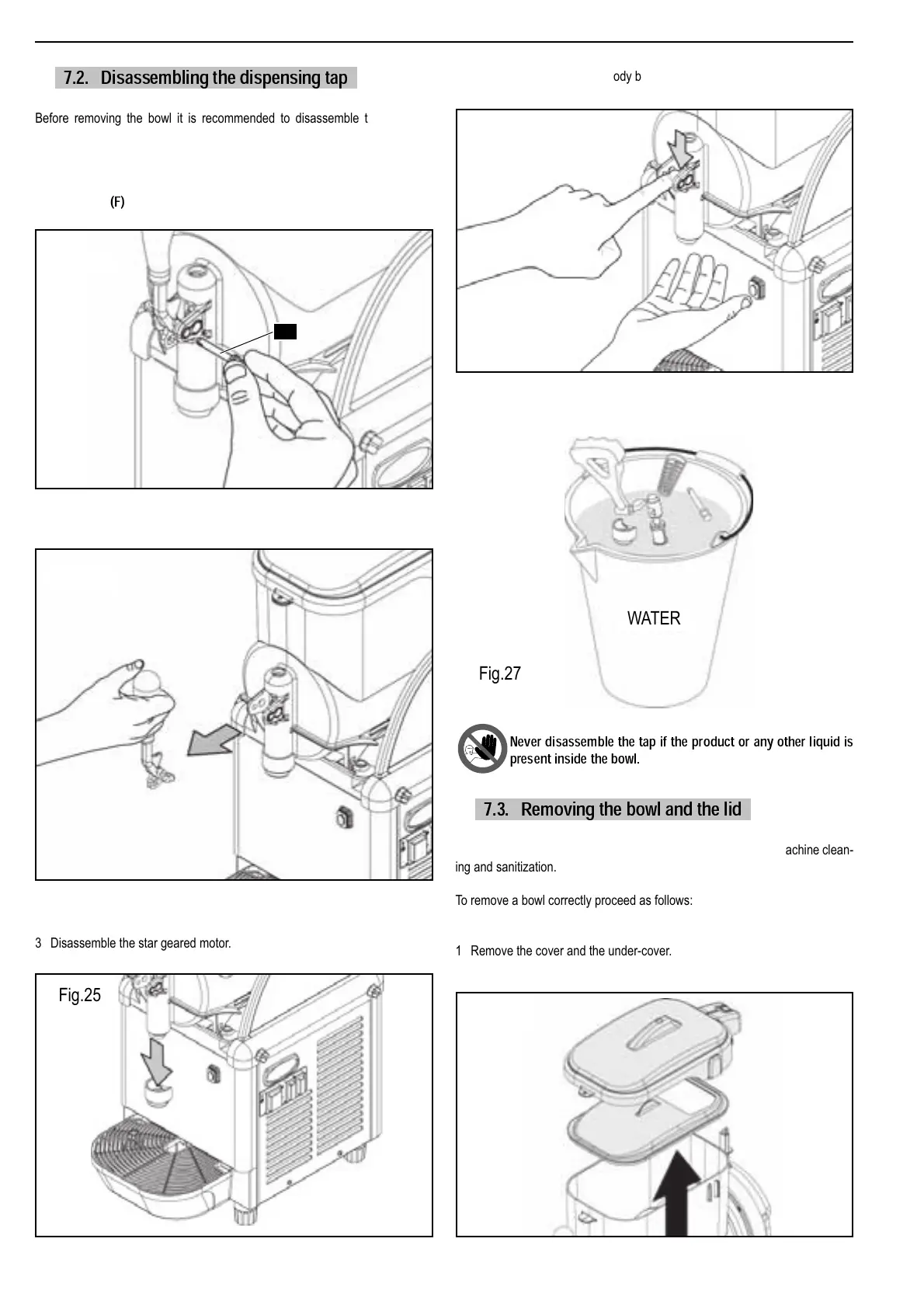 7.2. Disassembling the dispensing tap

Before removing the bowl it is recommended to disassemble t

(F)

3 Disassemble the star geared motor.

Fig.25

ody b

WATER

Fig.27

Never disassemble the tap if the product or any other liquid is present inside the bowl.

7.3. Removing the bowl and the lid

achine cleaning and sanitization.

To remove a bowl correctly proceed as follows:

1 Remove the cover and the under-cover.