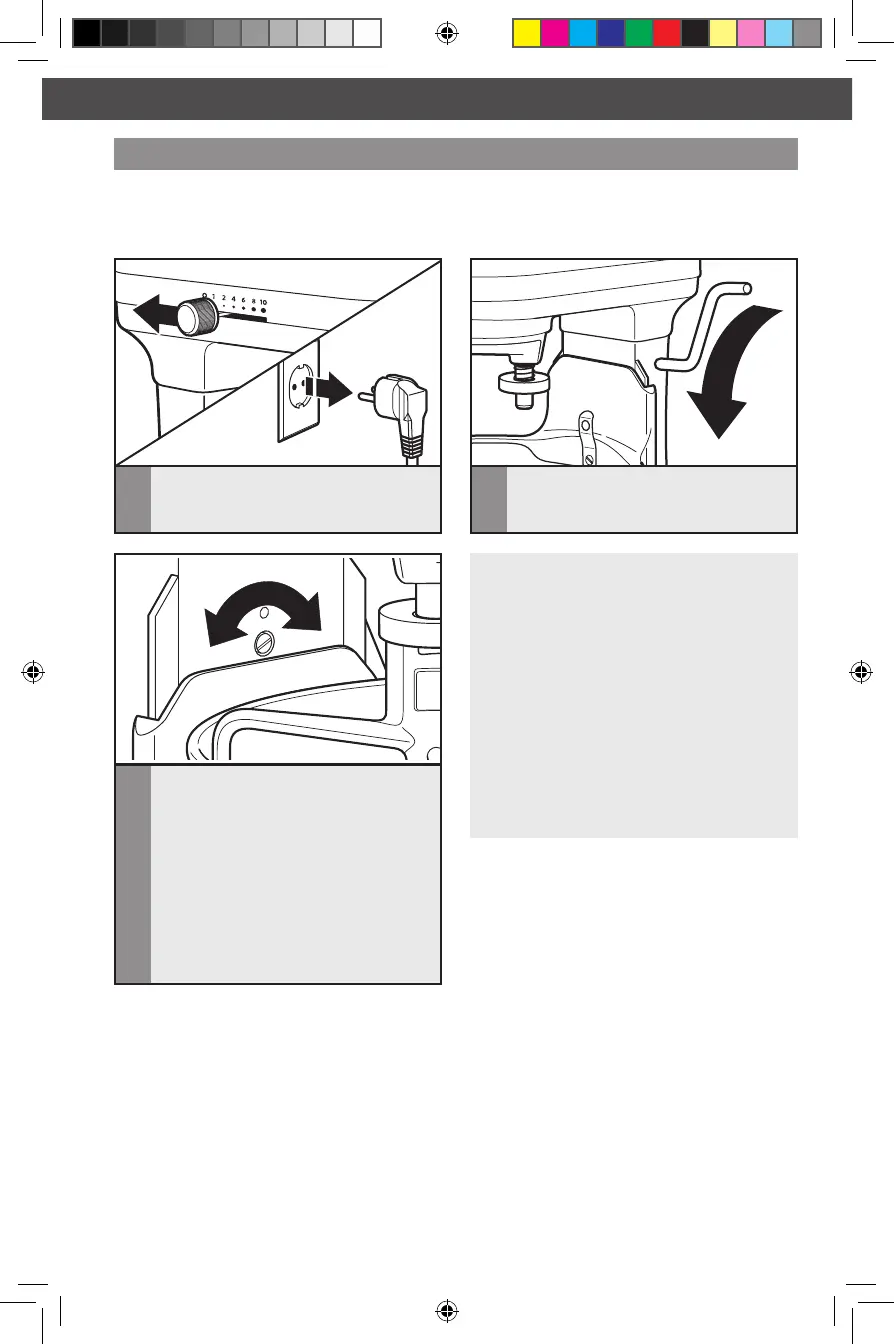 0 1 2 4 6 8 10