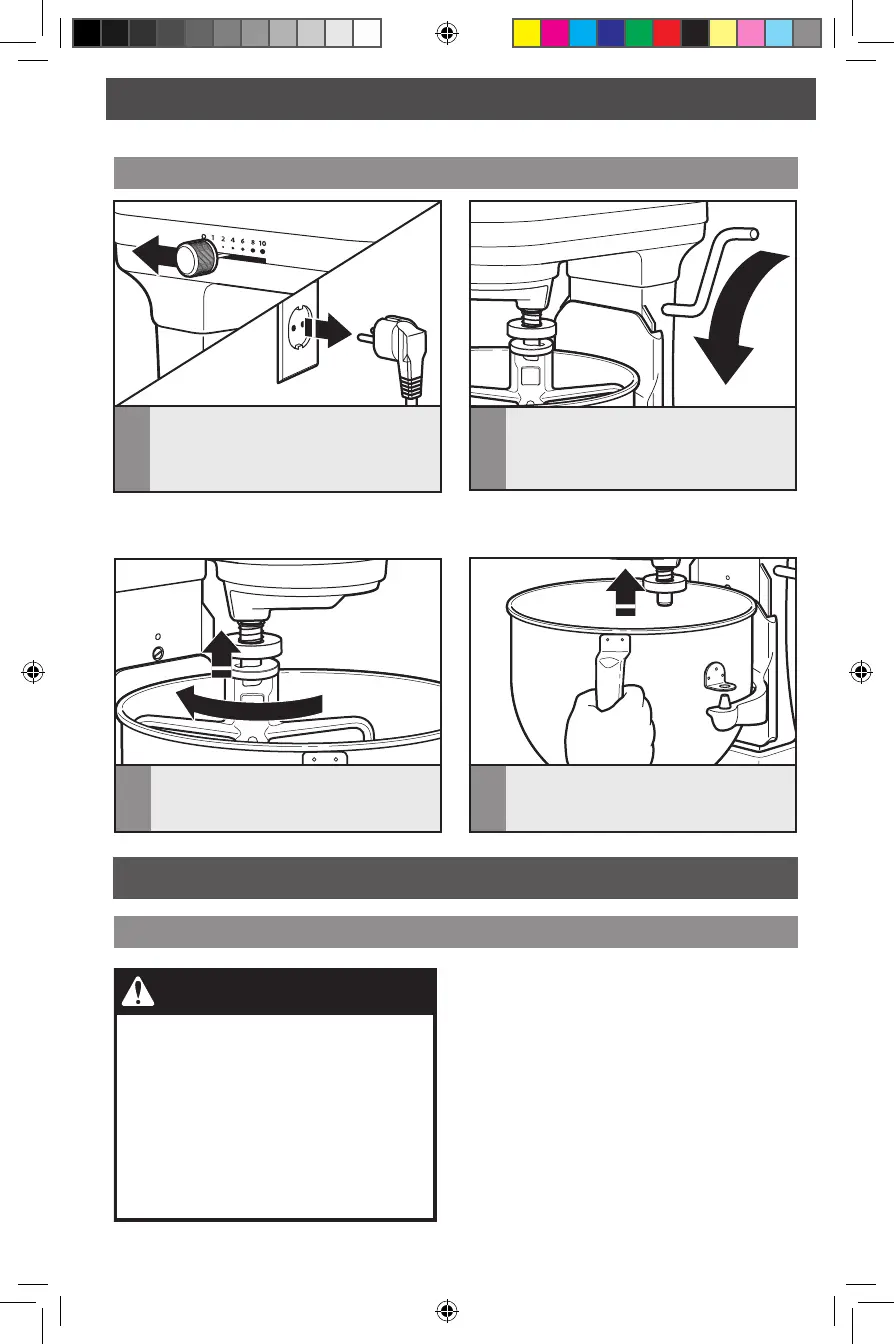 0 1 2 4 6 8 10