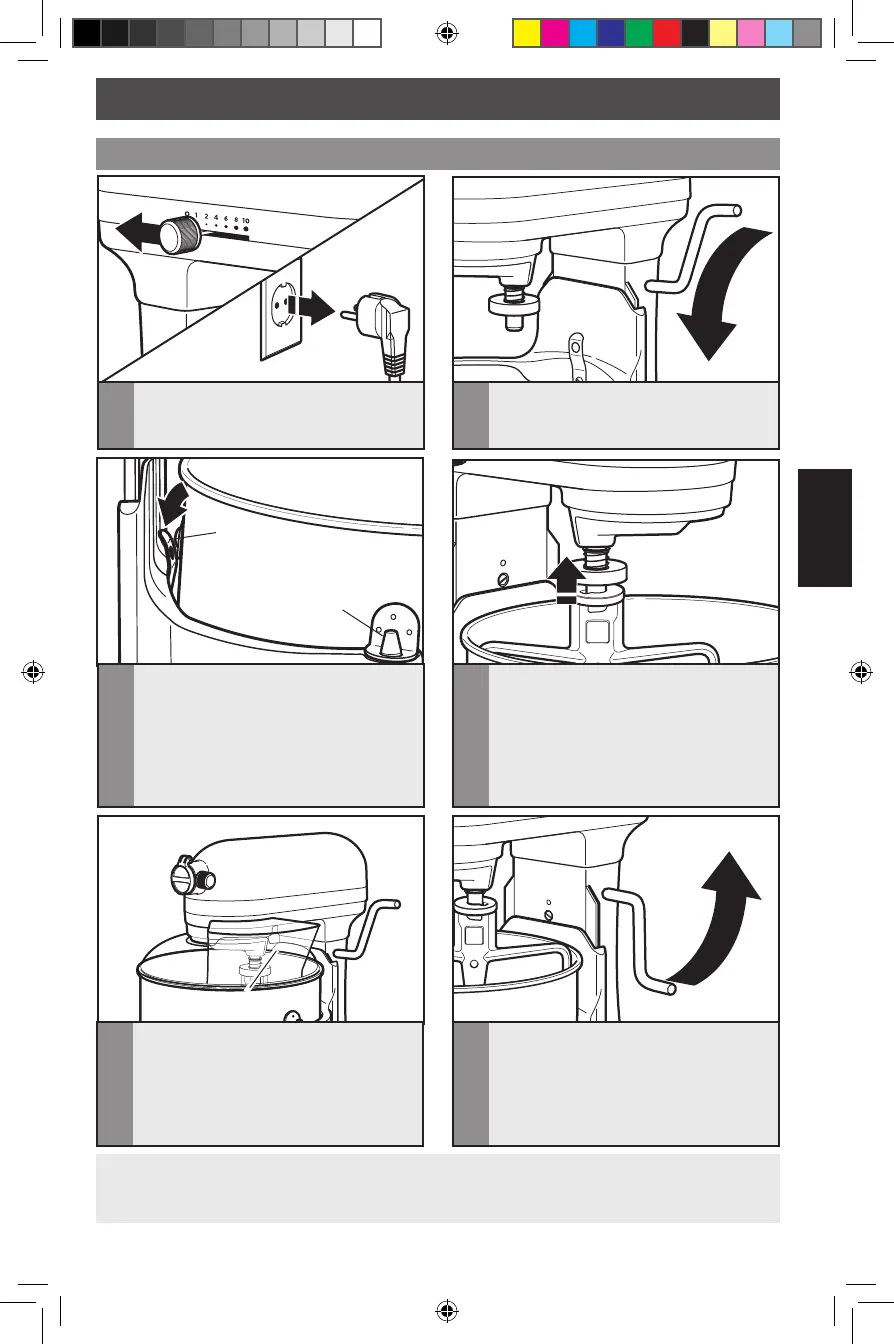 0 1 2 4 6 8 10