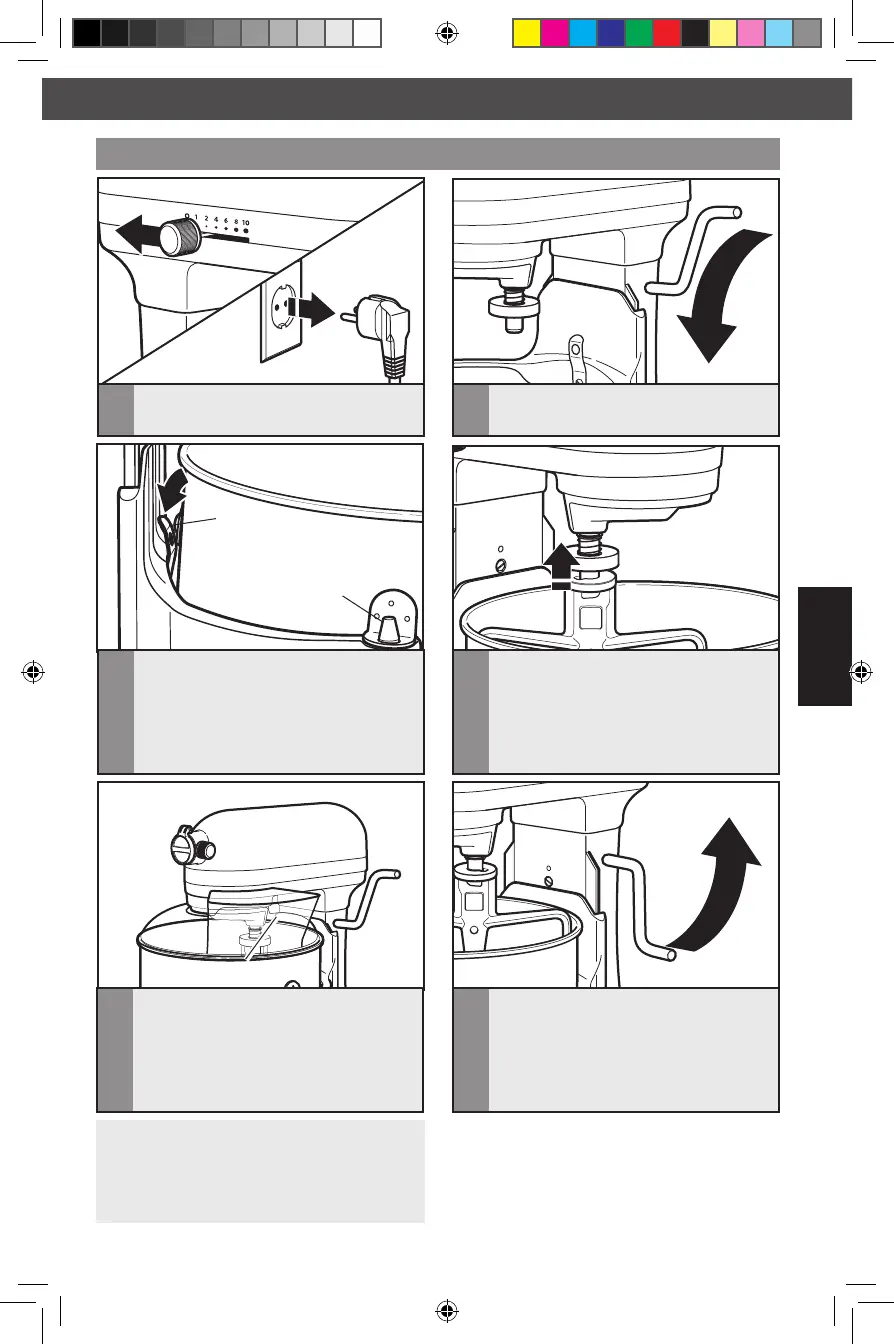 0 1 2 4 6 8 10