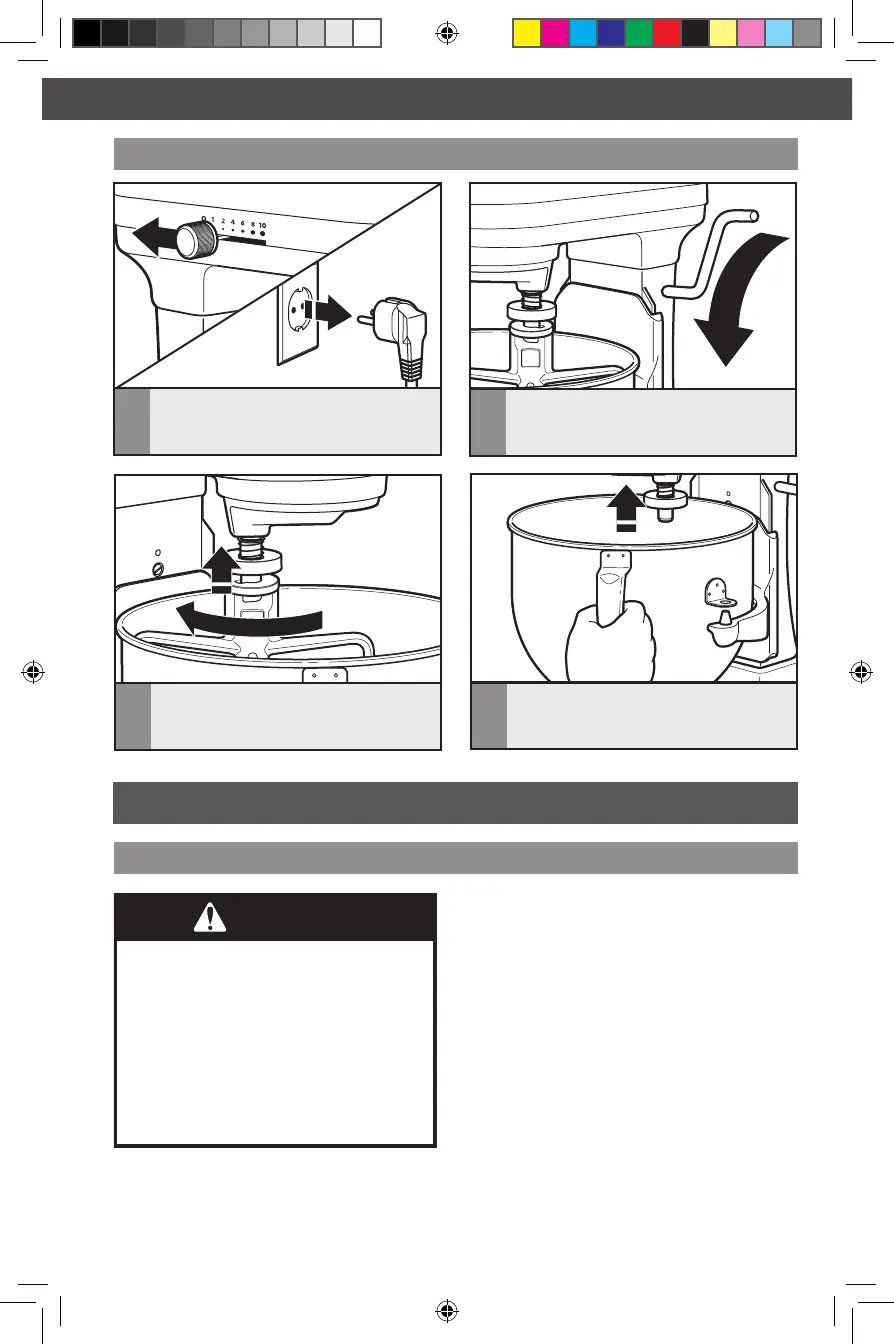 0 1 2 4 6 8 10