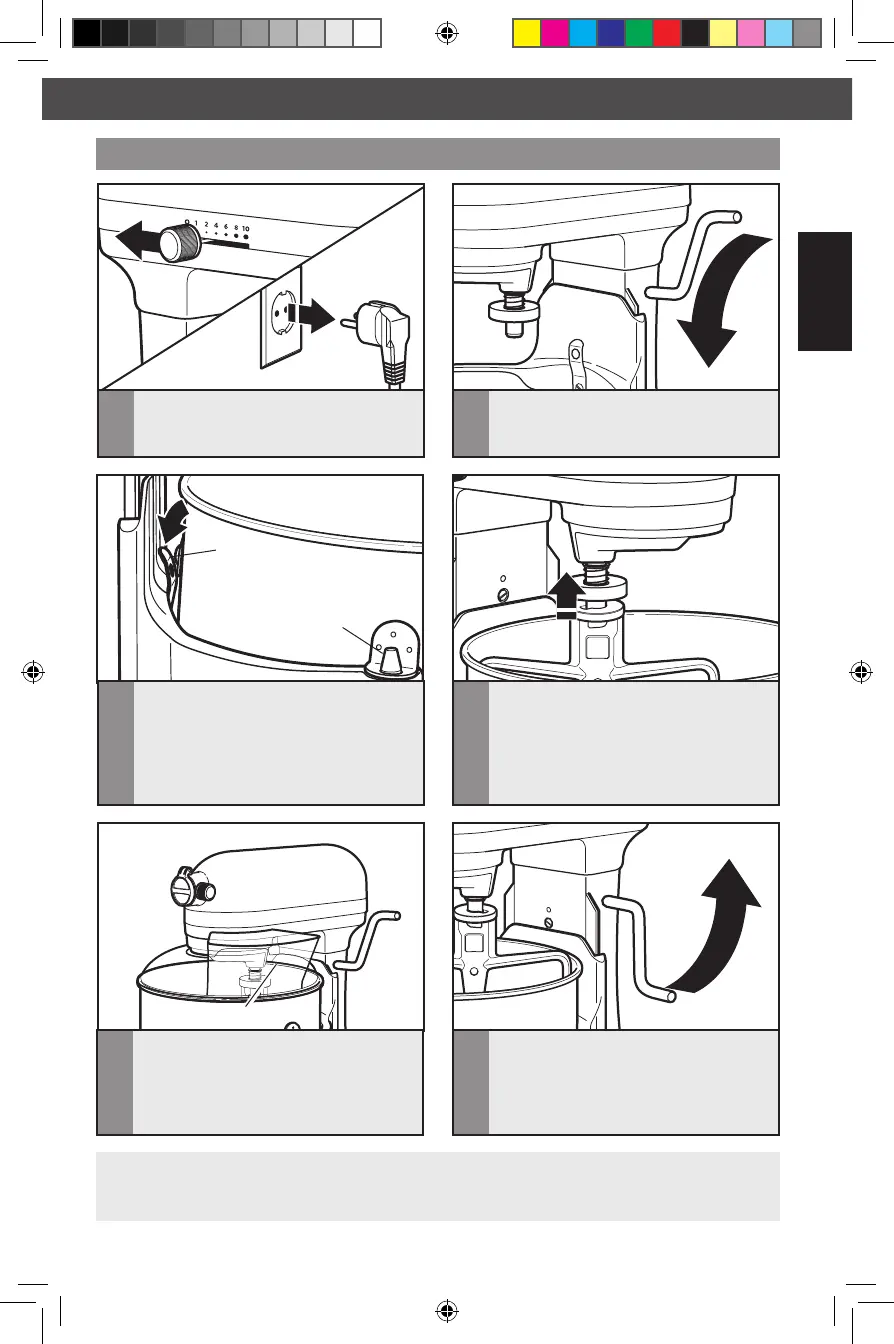 0 1 2 4 6 8 10