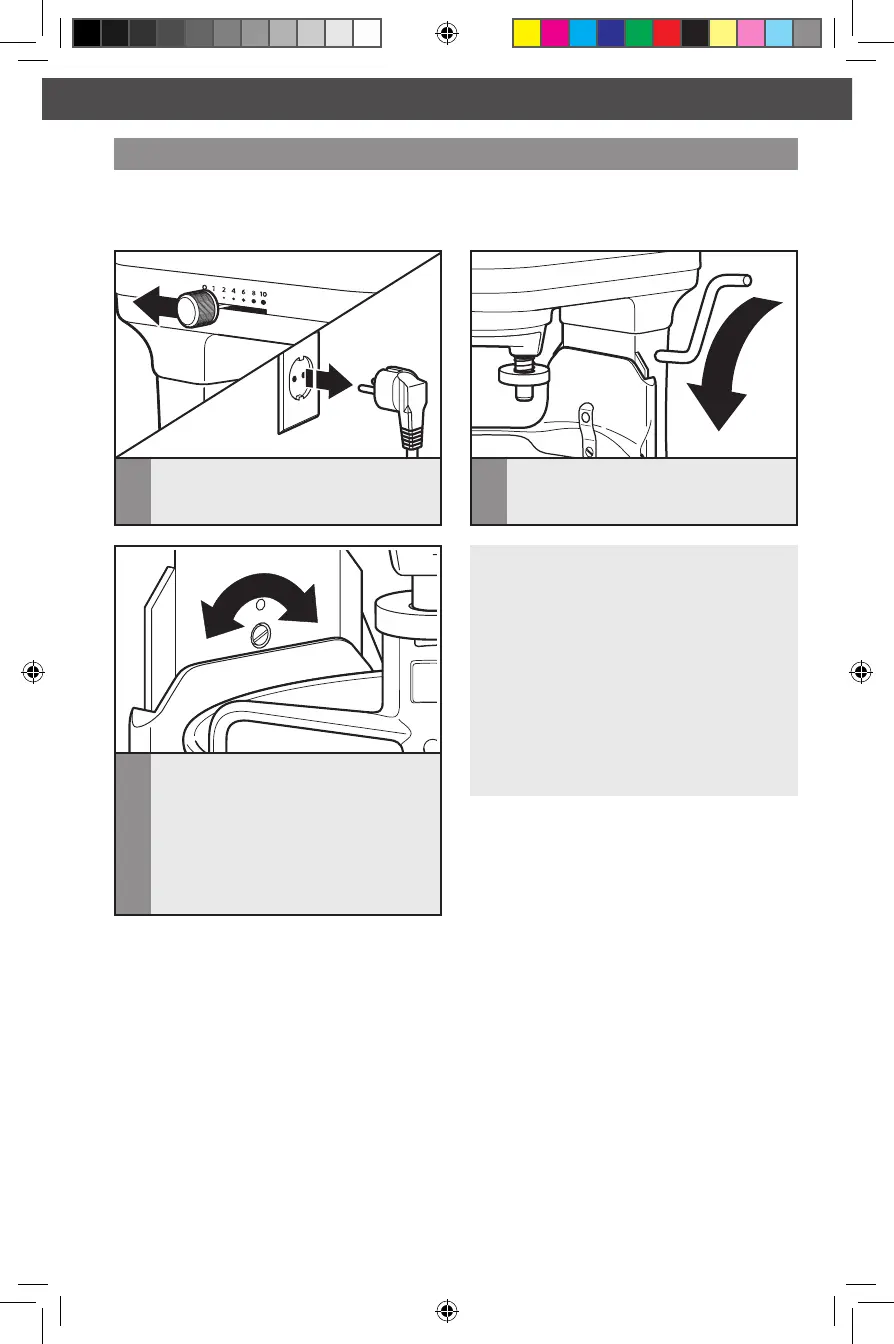 0 1 2 4 6 8 10