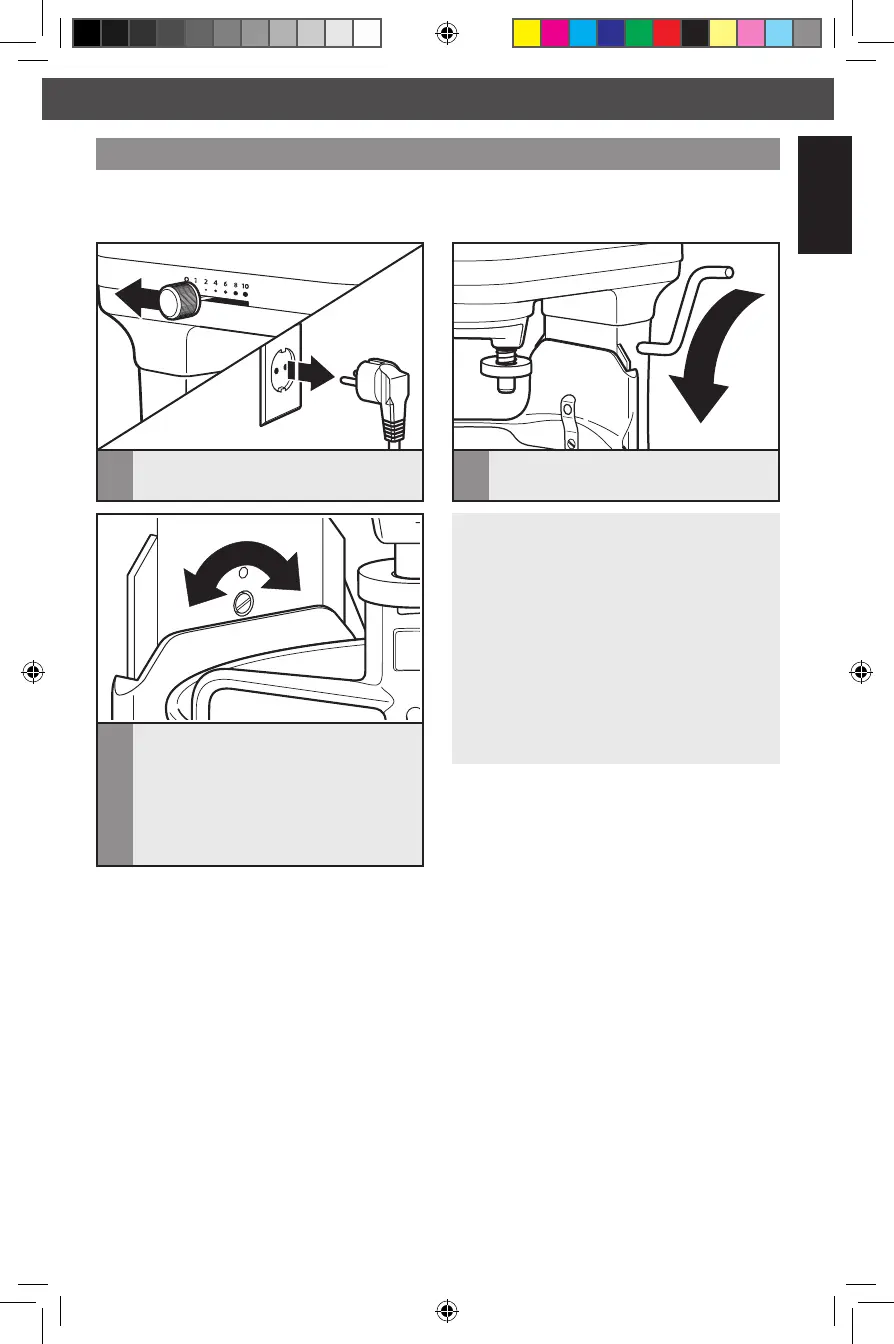 0 1 2 4 6 8 10