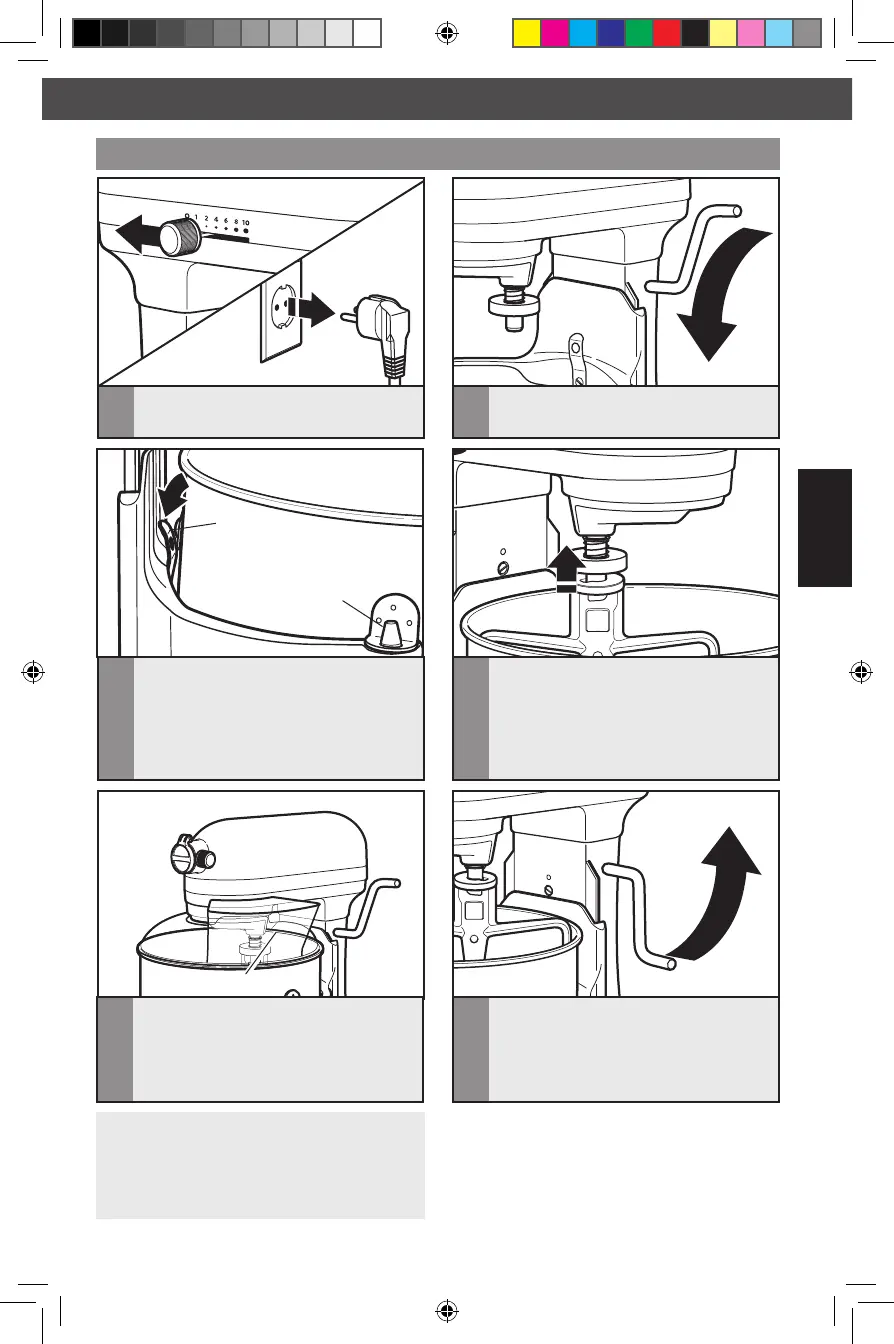 0 1 2 4 6 8 10