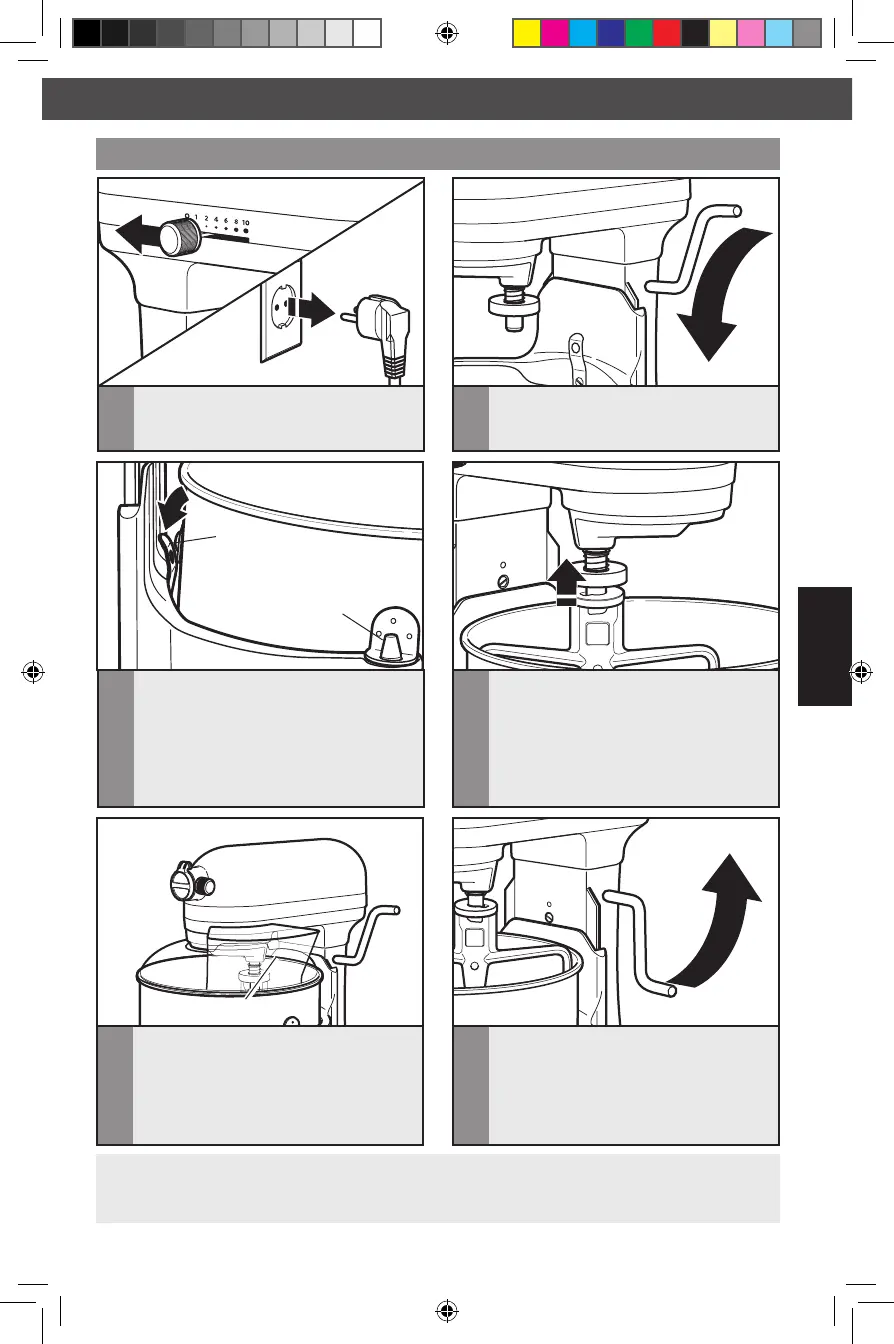 0 1 2 4 6 8 10