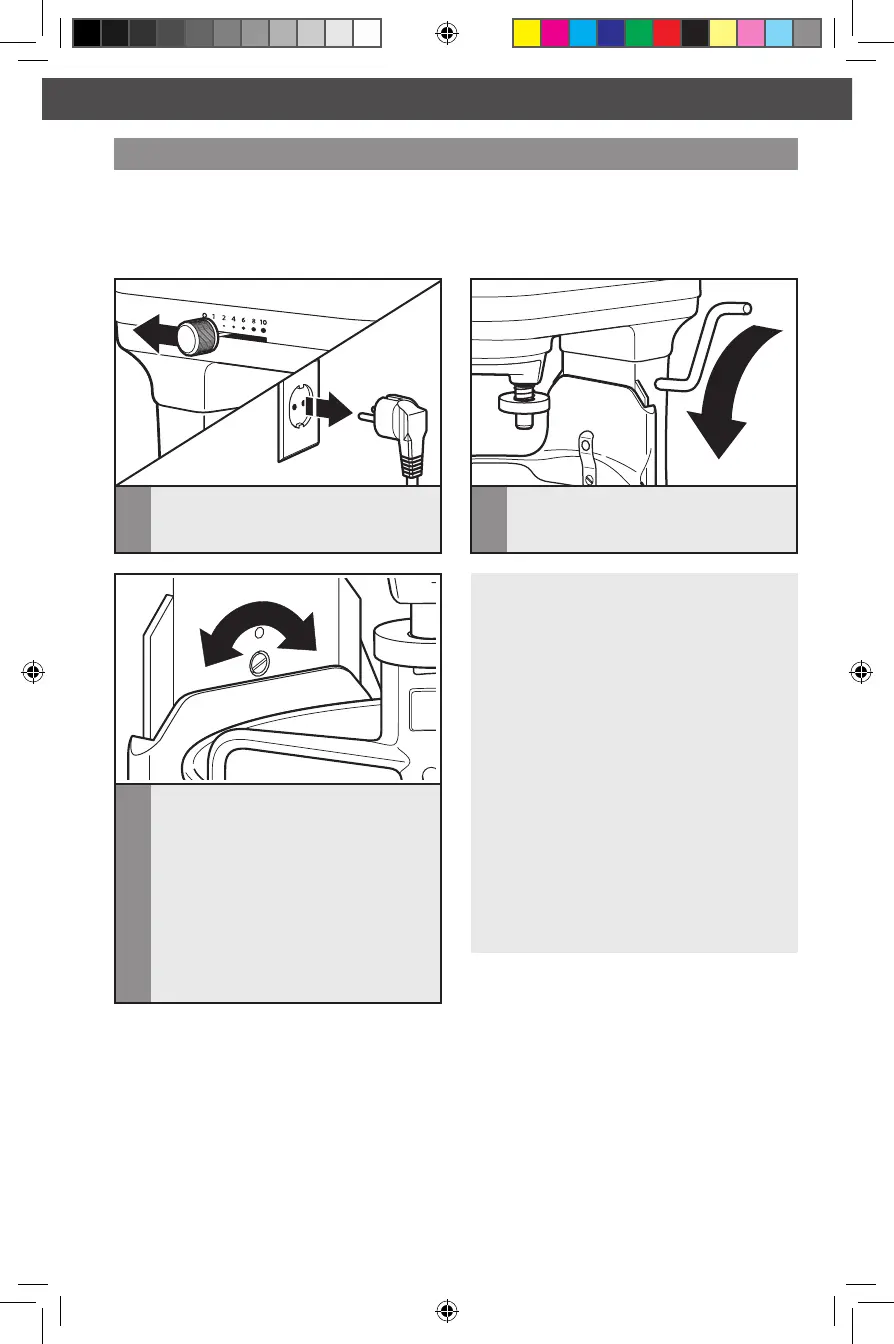 0 1 2 4 6 8 10