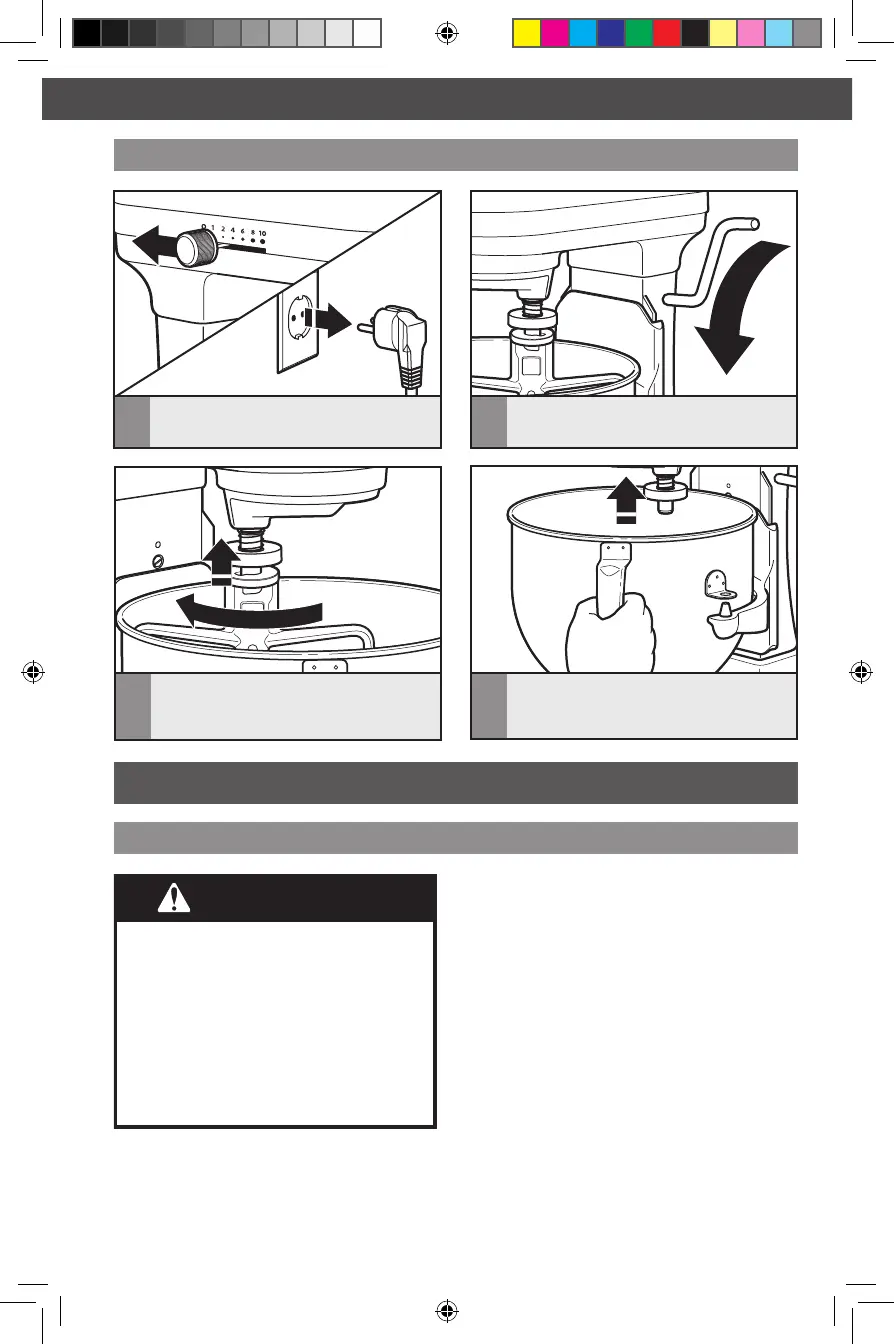 0 1 2 4 6 8 10