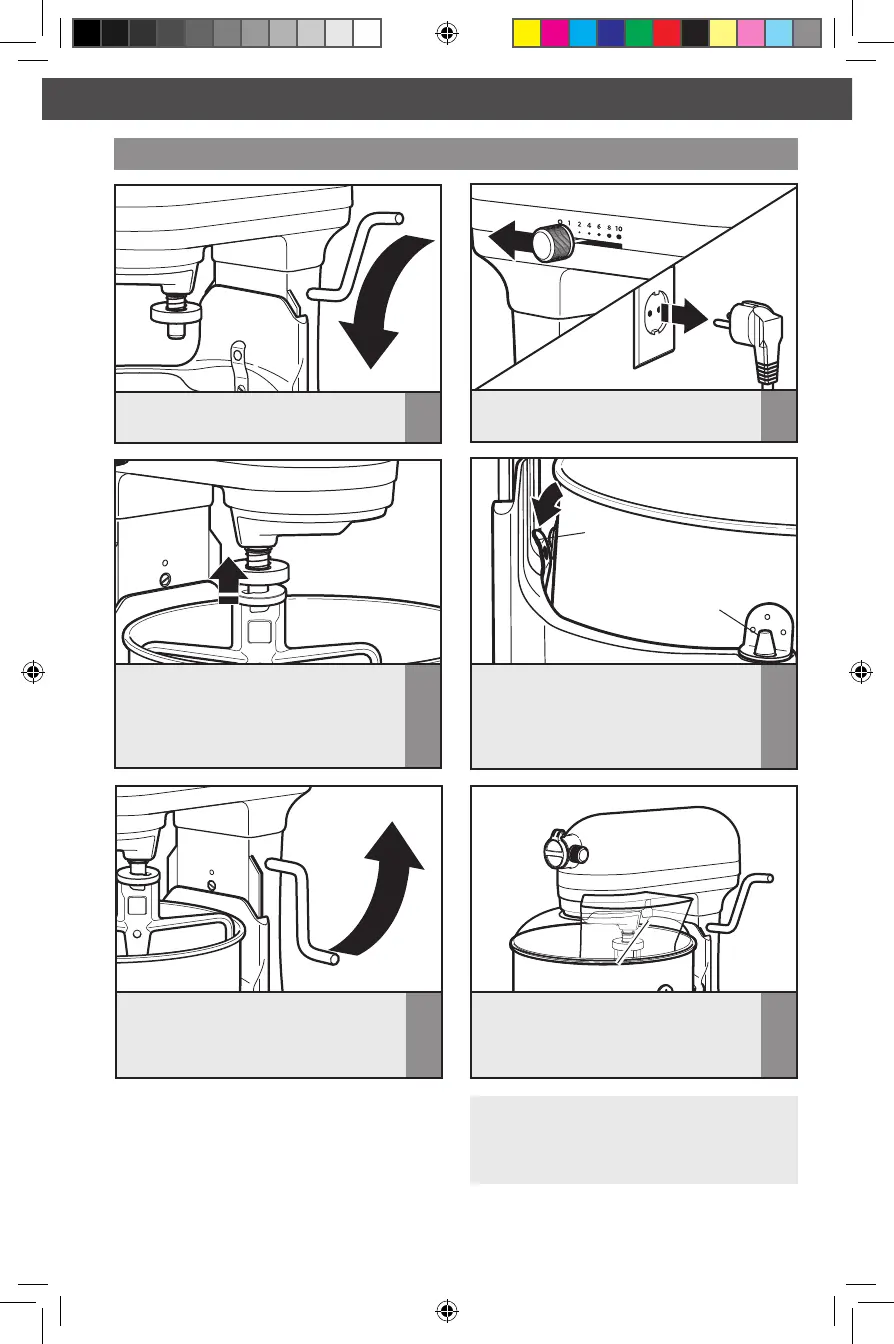 0 1 2 4 6 8 10