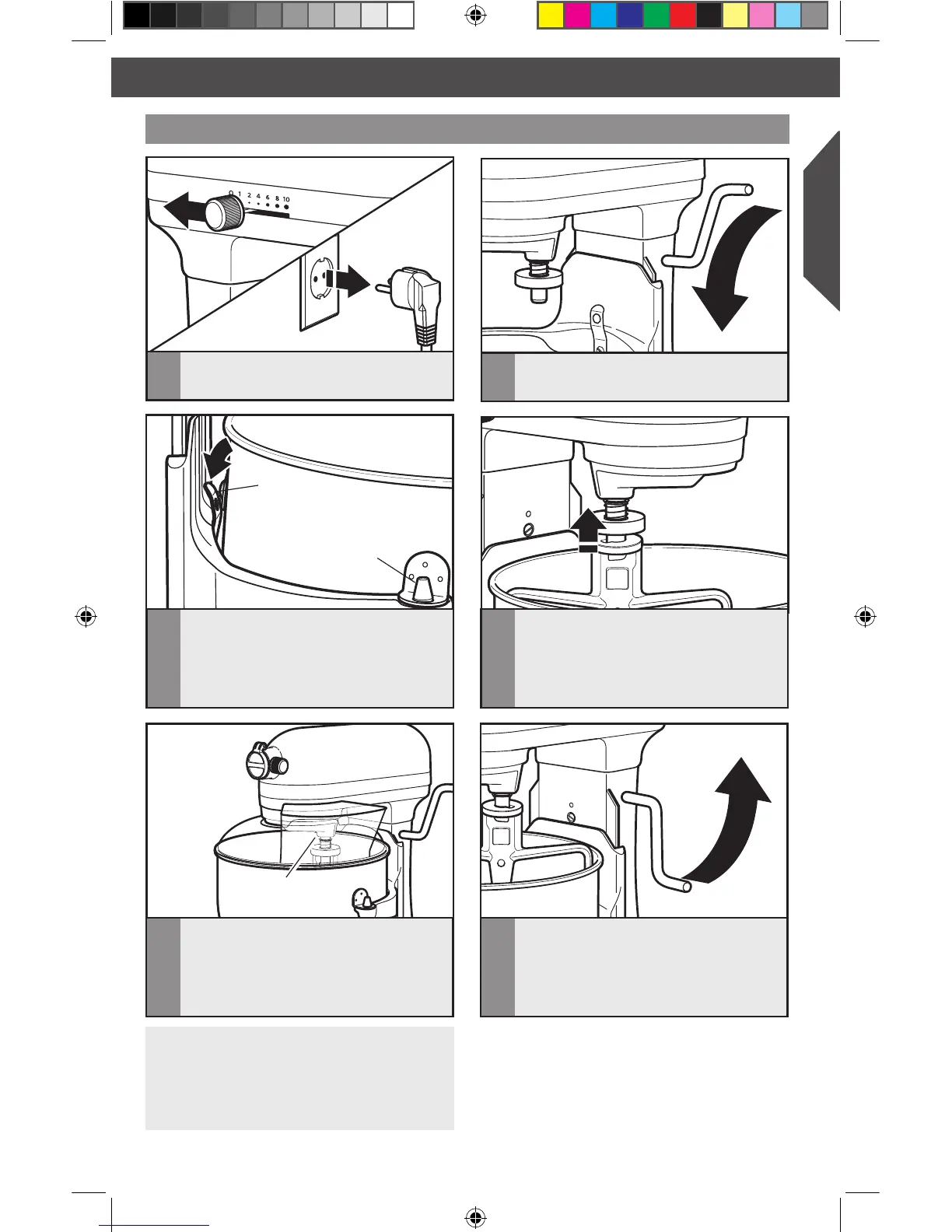 0 1 2 4 6 8 10