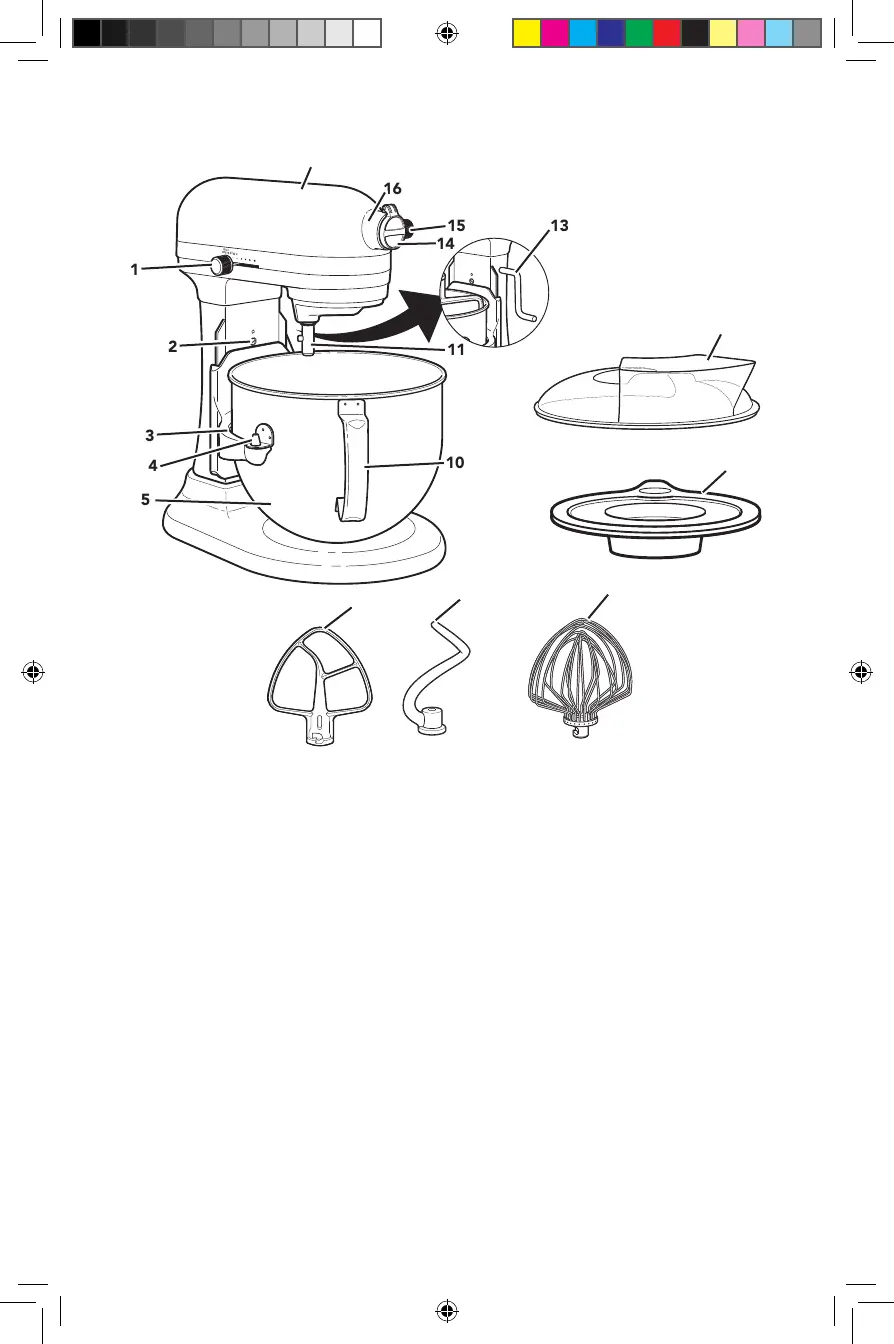 16
15
14
13
1
2
11
3
4
10
5