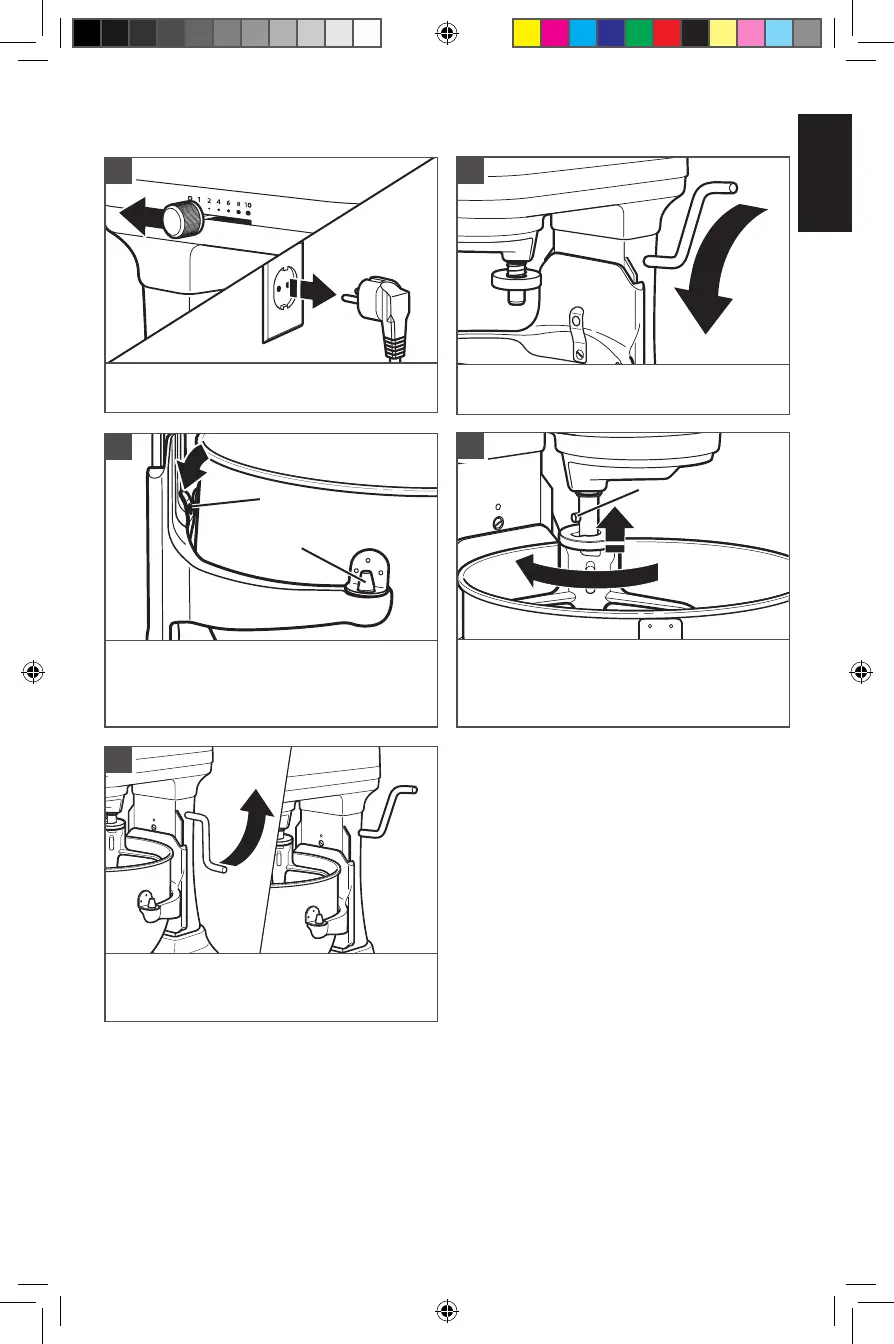 0 1 2 4 6 8 10