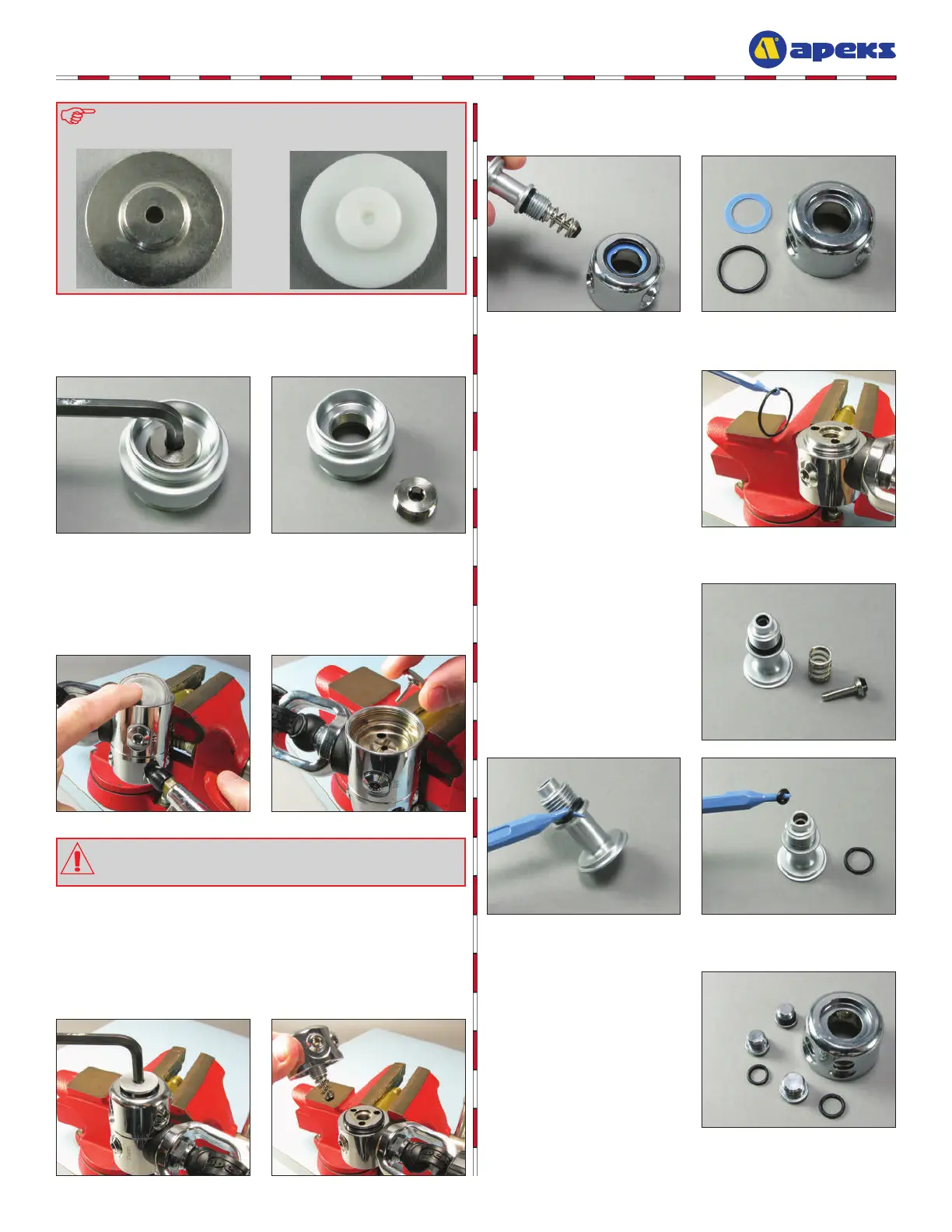 apeks