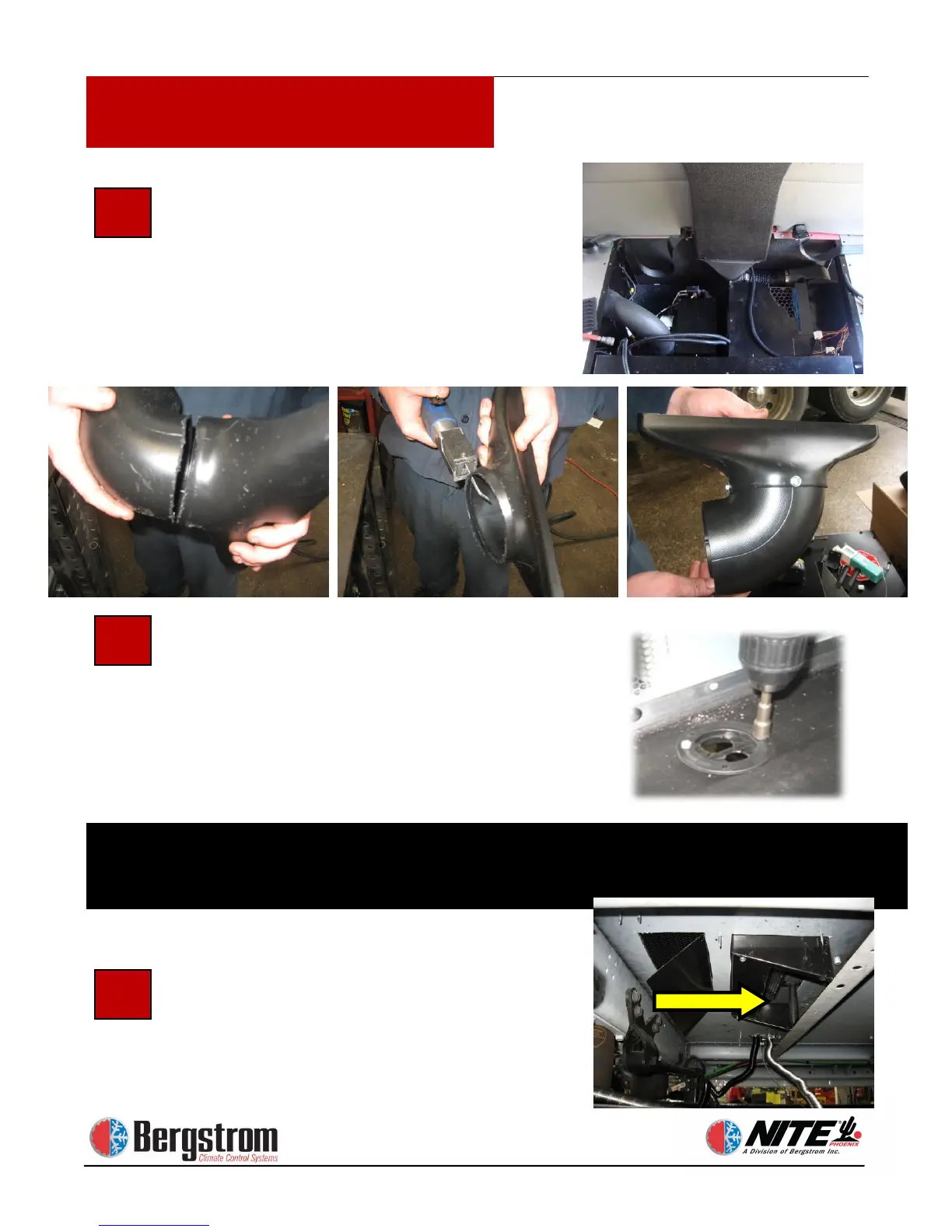 Bergstrom
Climate Control Systems

NITE PHOENIX
A Division of Bergstrom Inc.