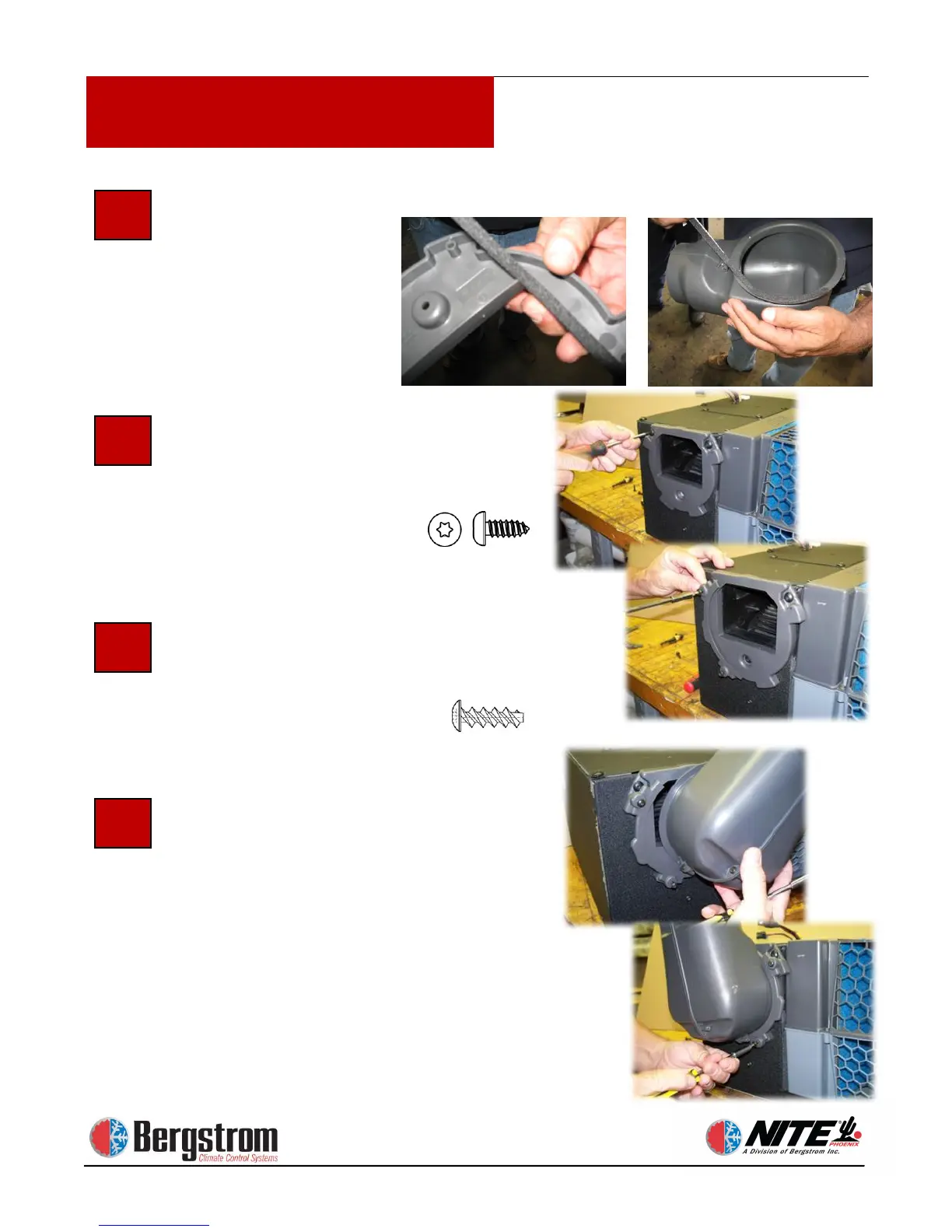 Bergstrom
Climate Control Systems

NITE PHOENIX
A Division of Bergstrom Inc.