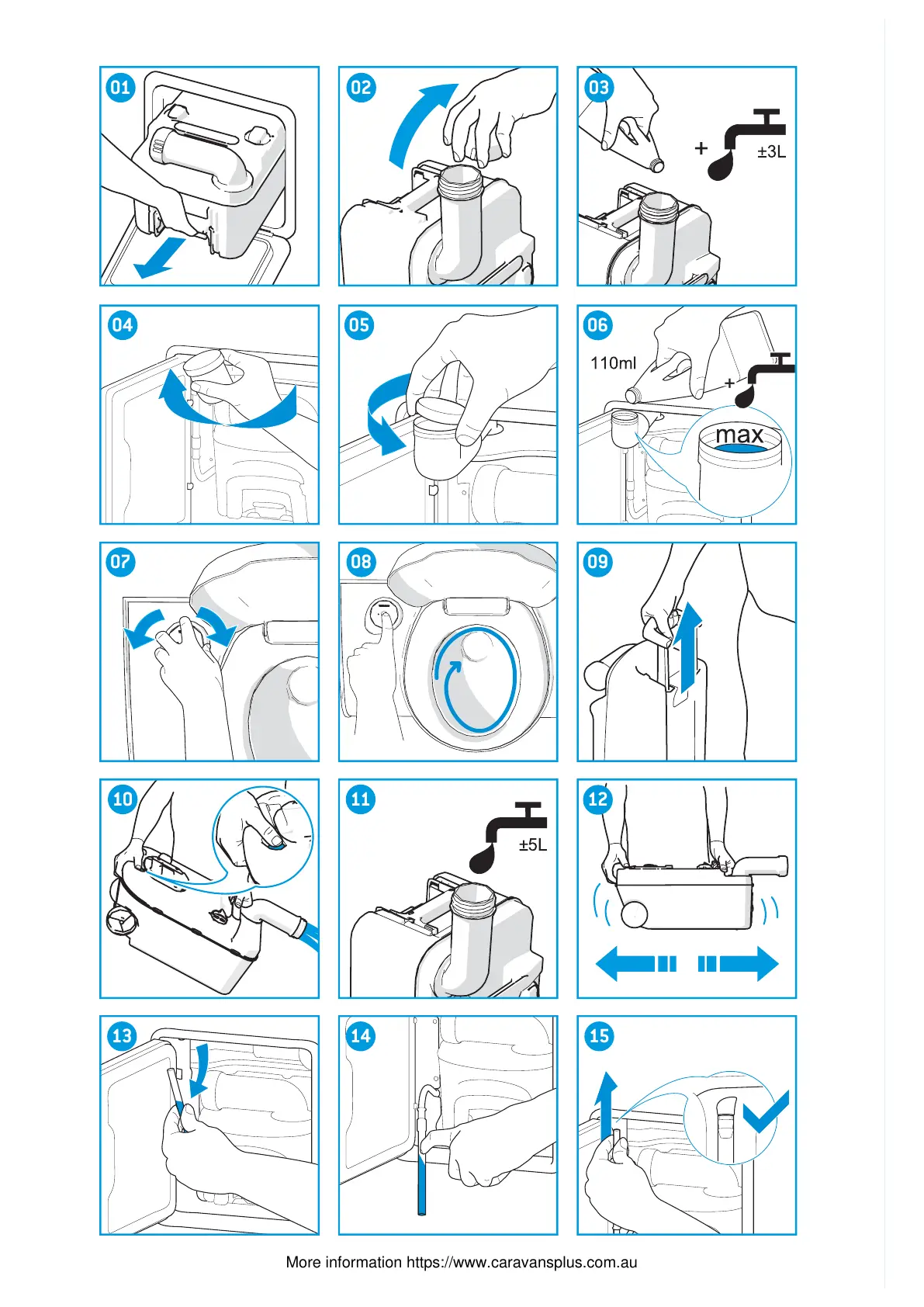 01

02

03
+ ±3L

04

05

06
110ml
+
max

07

08

09

10

11
±5L

12

13

14

15

More information https://www.caravansplus.com.au