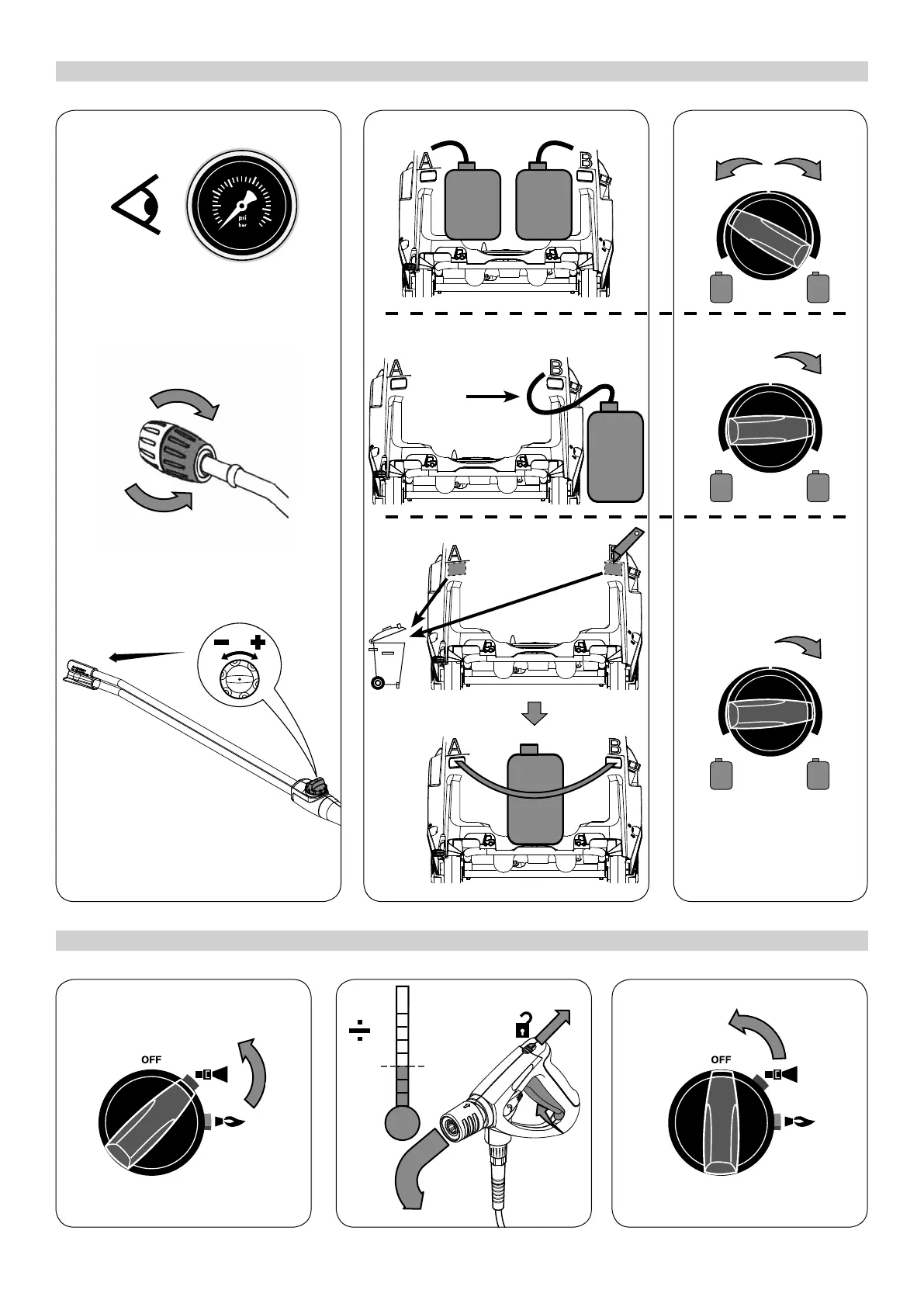 psi
bar

A B

A B

A B

A B

OFF

OFF