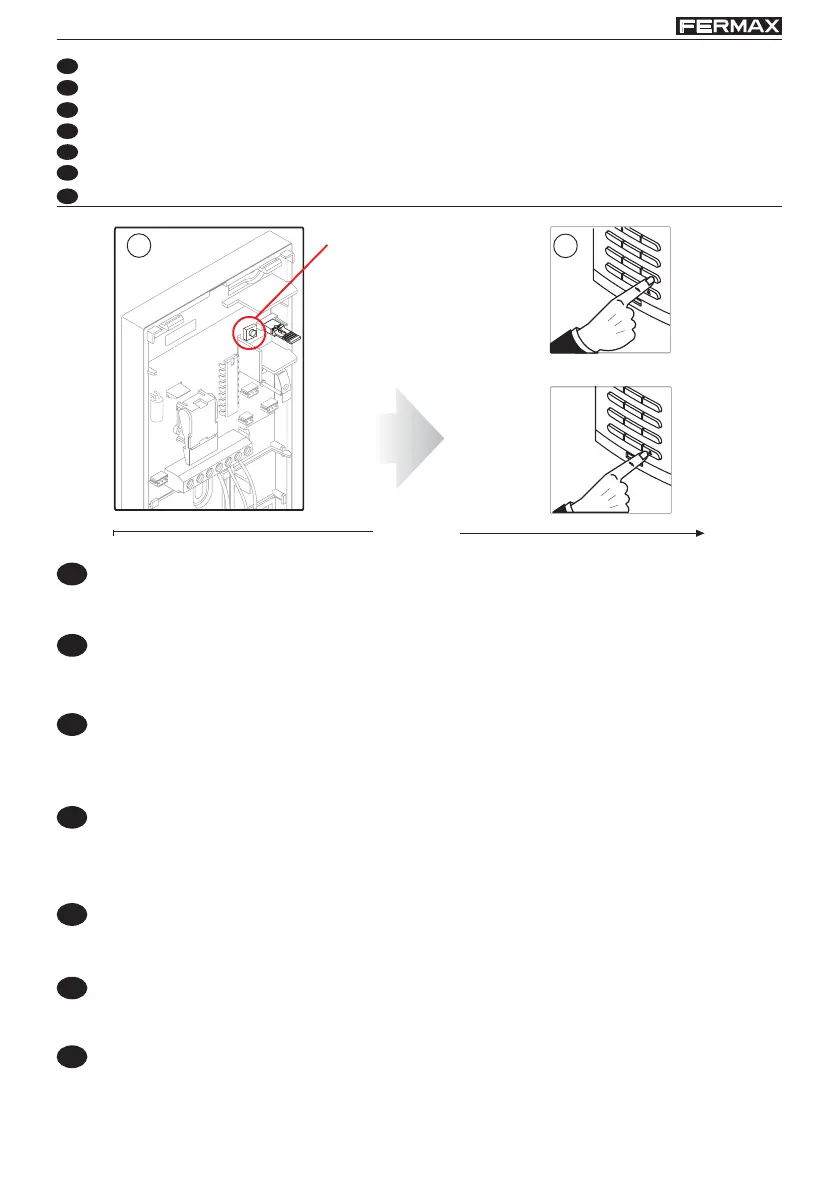 FERMAX