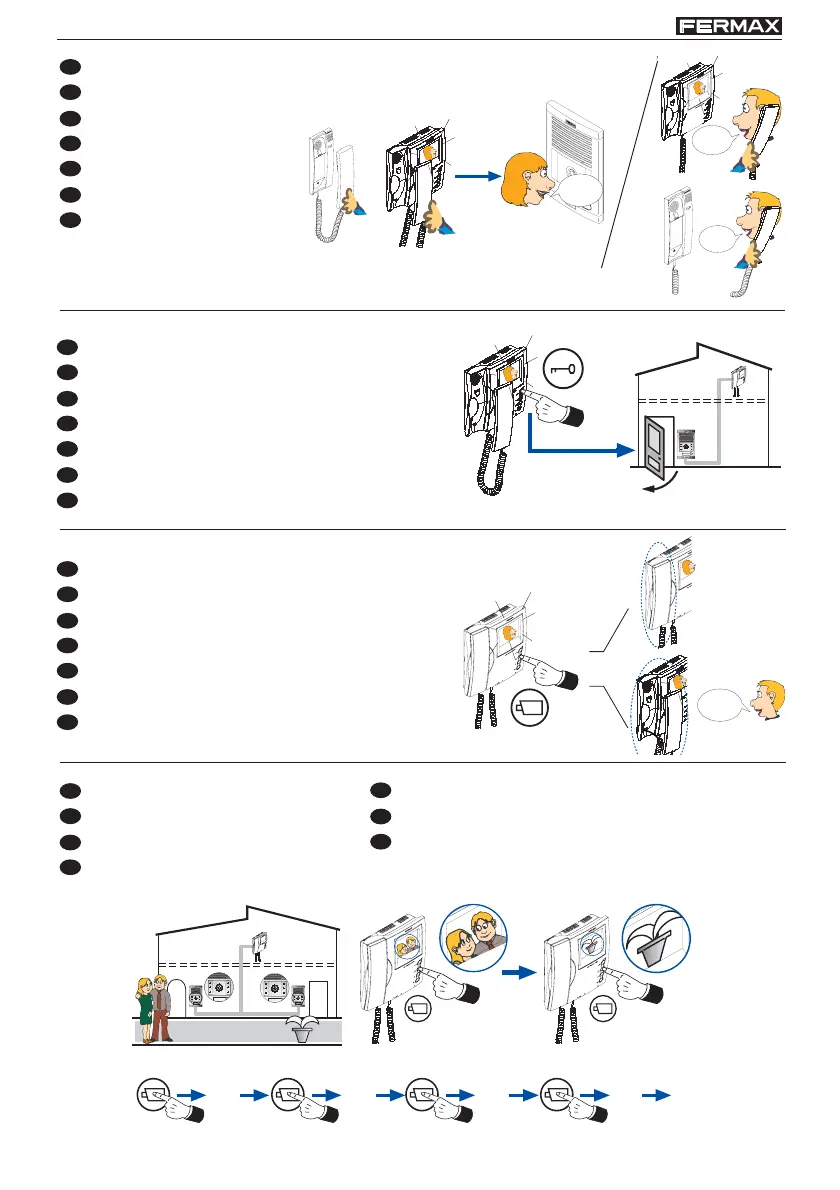 FERMAX