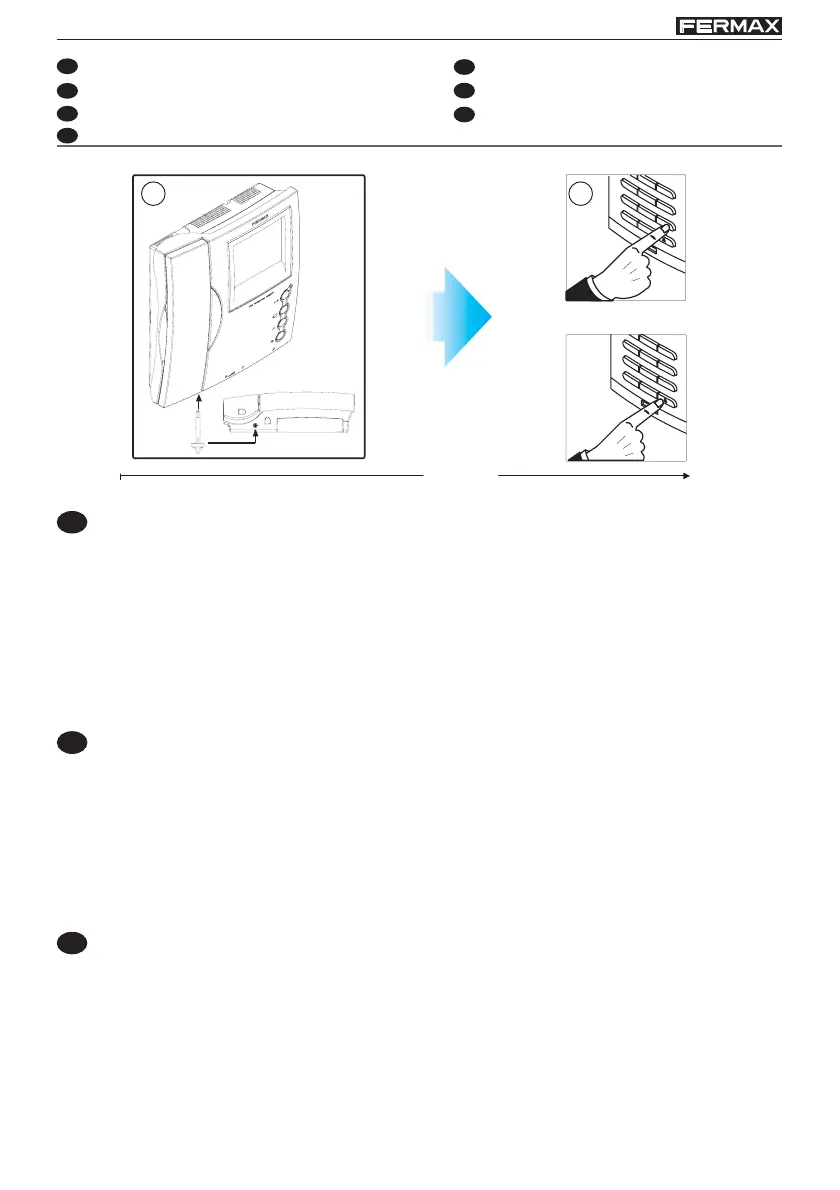 FERMAX