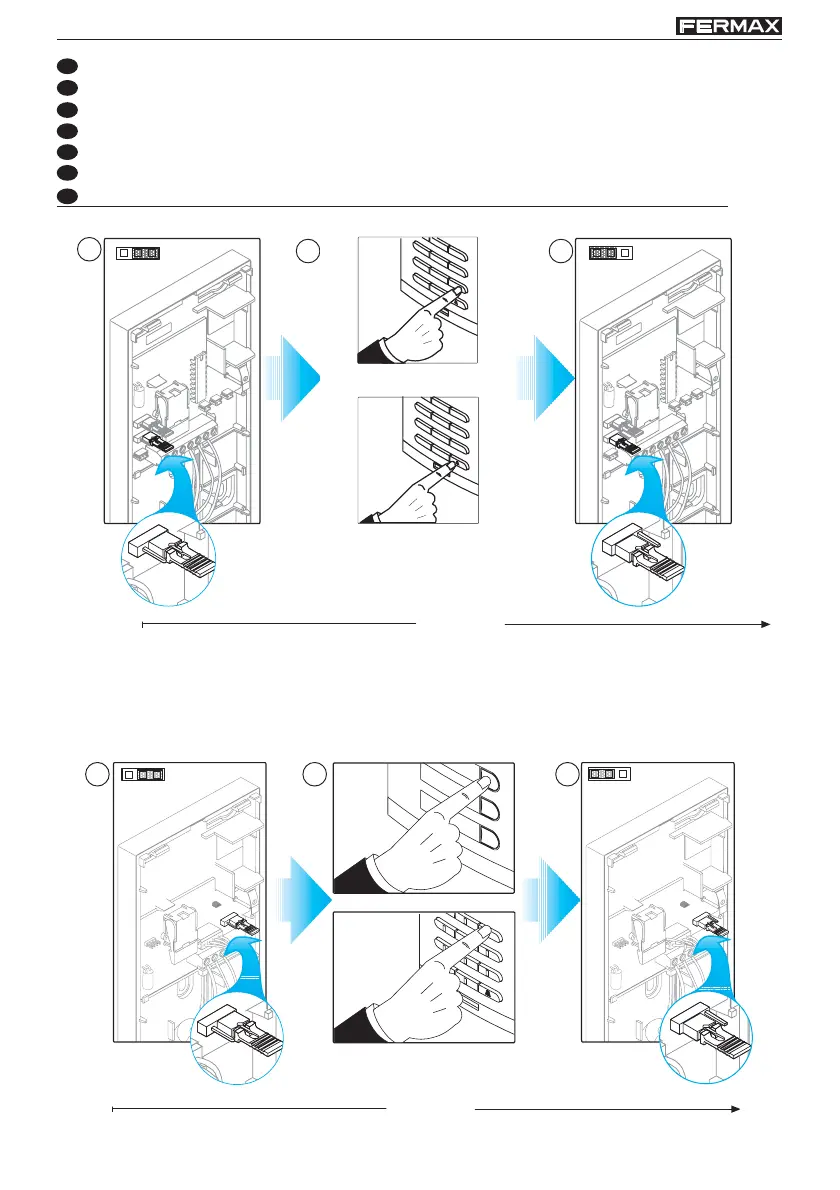 FERMAX