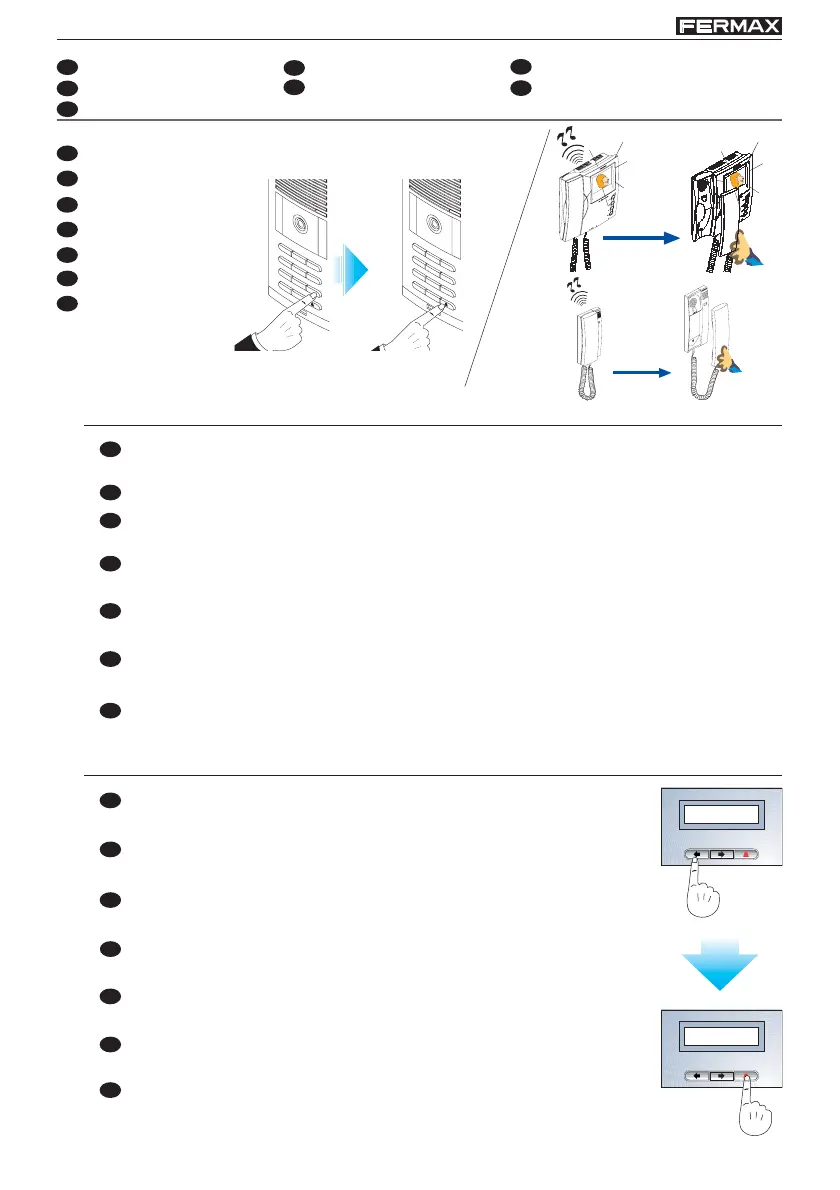 FERMAX